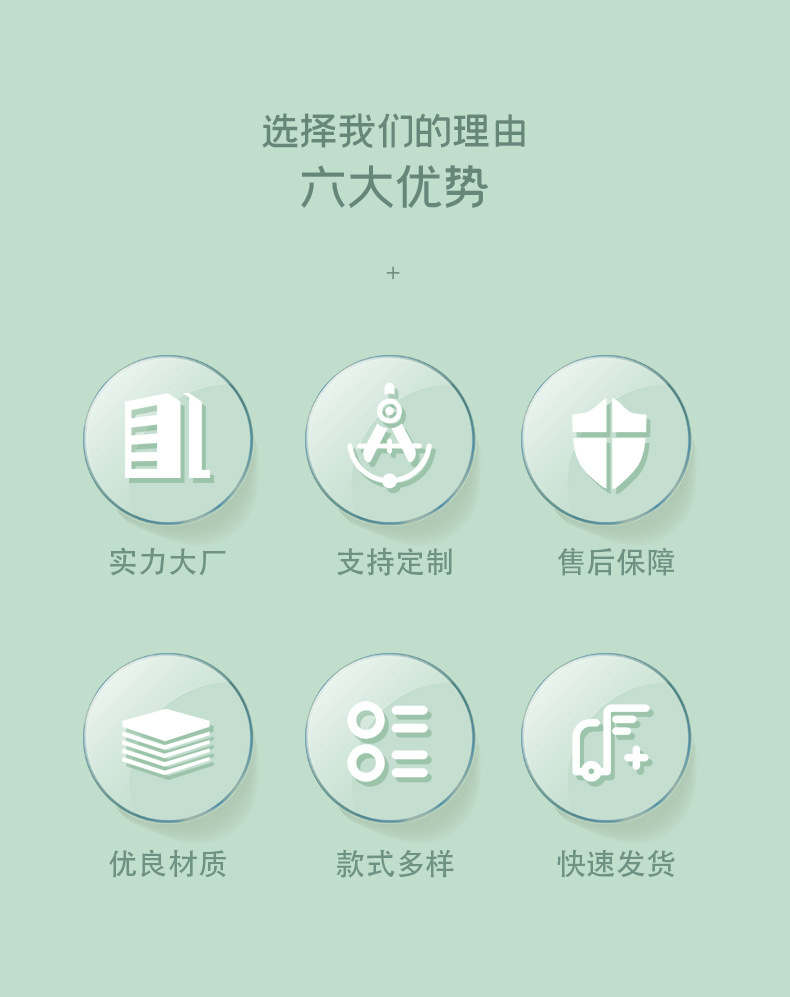 选择我们的理由
六大优势

+

实力大厂

支持定制

售后保障

优良材质

款式多样

快速发货