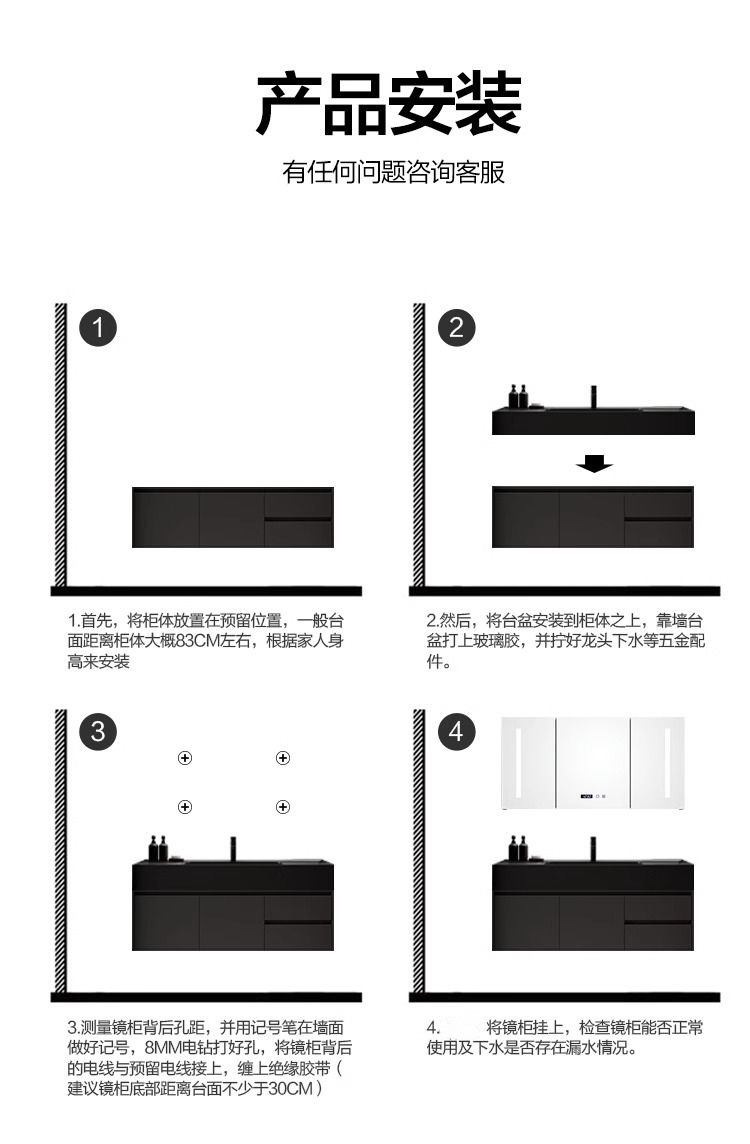 产品安装

有任何问题咨询客服

1

1.首先，将柜体放置在预留位置，一般台面距离柜体大概83CM左右，根据家人身高来安装

2

2.然后，将台盆安装到柜体之上，靠墙台盆打上玻璃胶，并拧好龙头下水等五金配件。

3

3.测量镜柜背后孔距，并用记号笔在墙面做好记号，8MM电钻打好孔，将镜柜背后的电线与预留电线接上，缠上绝缘胶带（建议镜柜底部距离台面不少于30CM）

4

4. 将镜柜挂上，检查镜柜能否正常使用及下水是否存在漏水情况。