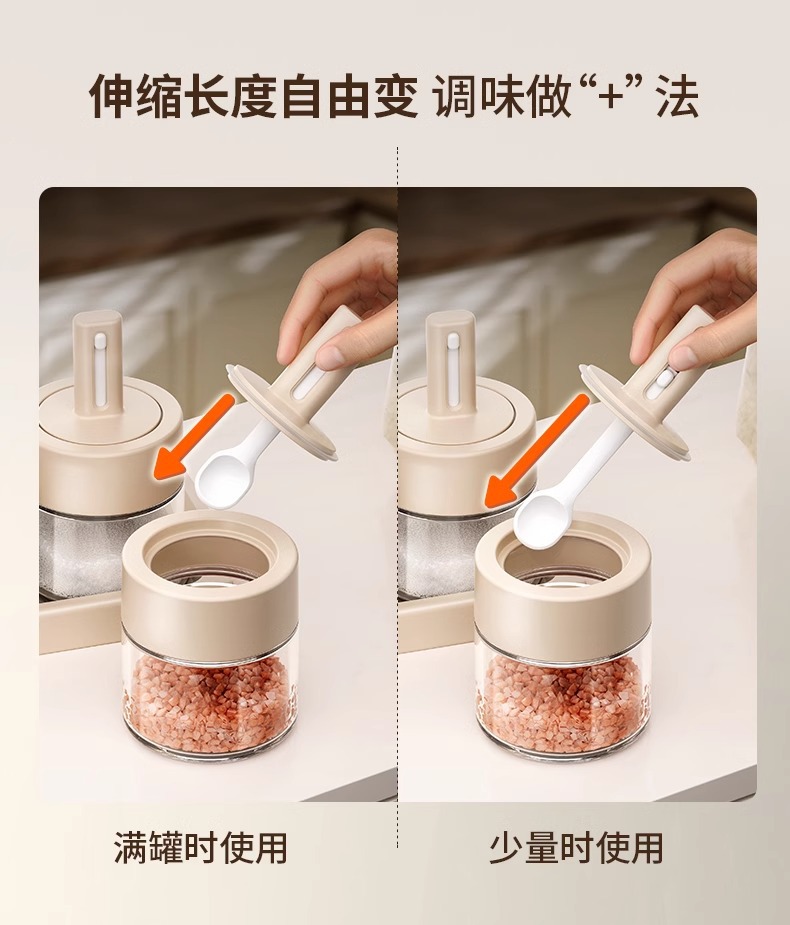 伸缩长度自由变 调味做“+”法

满罐时使用

少量时使用