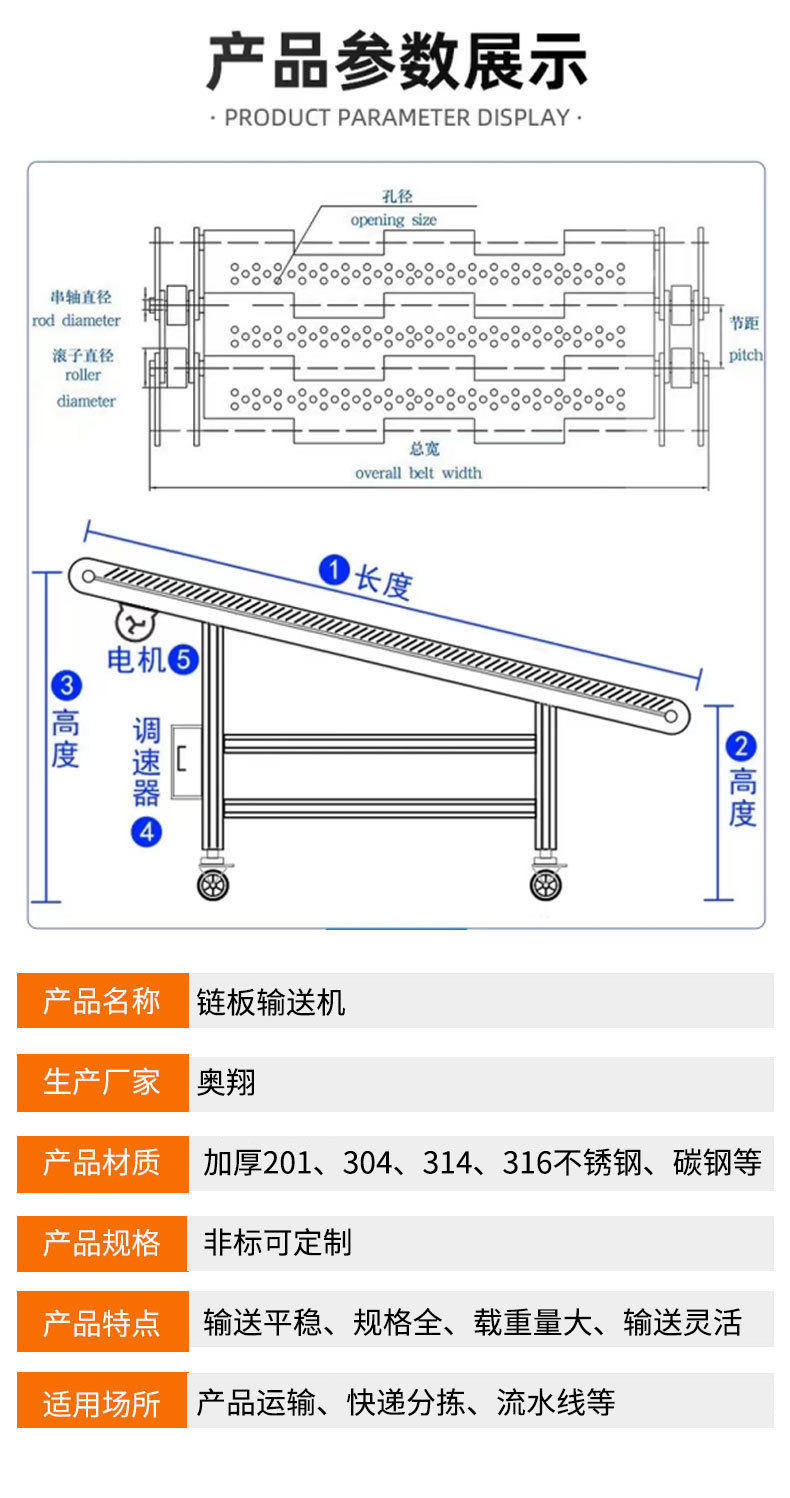 产品参数展示

· PRODUCT PARAMETER DISPLAY ·

孔径
opening size

串轴直径
rod diameter

滚子直径
roller
diameter

节距
pitch

总宽
overall belt width

1 长度

电机 5

3 高度

调速器 4

2 高度

| 产品名称 | 链板输送机 |
|---|---|
| 生产厂家 | 奥翔 |
| 产品材质 | 加厚201、304、314、316不锈钢、碳钢等 |
| 产品规格 | 非标可定制 |
| 产品特点 | 输送平稳、规格全、载重量大、输送灵活 |
| 适用场所 | 产品运输、快递分拣、流水线等 |