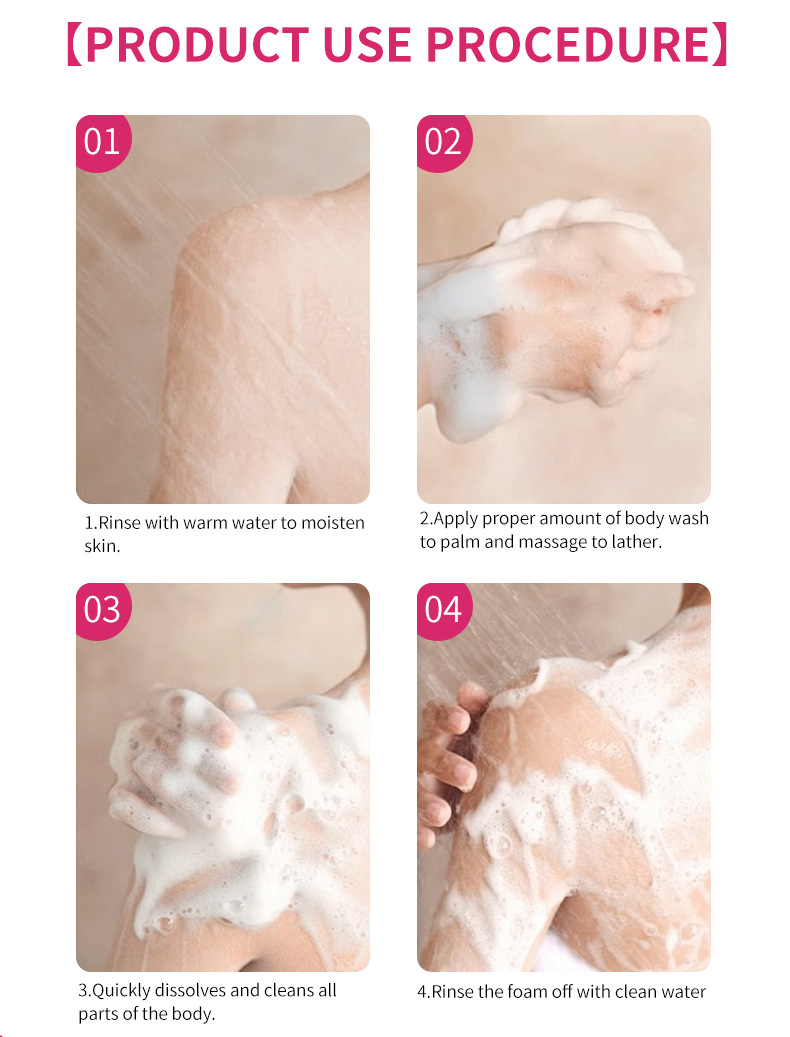 【PRODUCT USE PROCEDURE】

01

1.Rinse with warm water to moisten skin.

02

2.Apply proper amount of body wash to palm and massage to lather.

03

3.Quickly dissolves and cleans all parts of the body.

04

4.Rinse the foam off with clean water