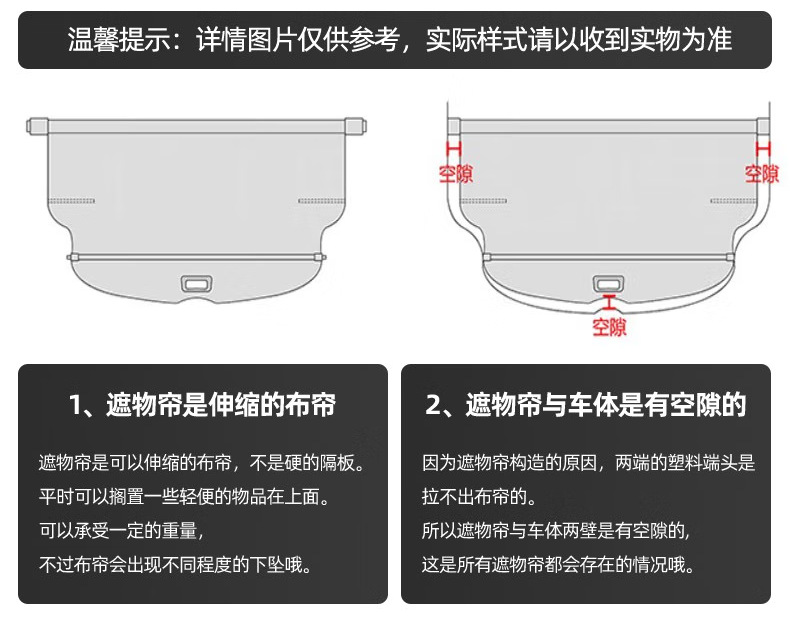 温馨提示：详情图片仅供参考，实际样式请以收到实物为准

空隙

空隙

空隙

1、遮物帘是伸缩的布帘

遮物帘是可以伸缩的布帘，不是硬的隔板。
平时可以搁置一些轻便的物品在上面。
可以承受一定的重量，
不过布帘会出现不同程度的下坠哦。

2、遮物帘与车体是有空隙的

因为遮物帘构造的原因，两端的塑料端头是拉不出布帘的。
所以遮物帘与车体两壁是有空隙的，
这是所有遮物帘都会存在的情况哦。