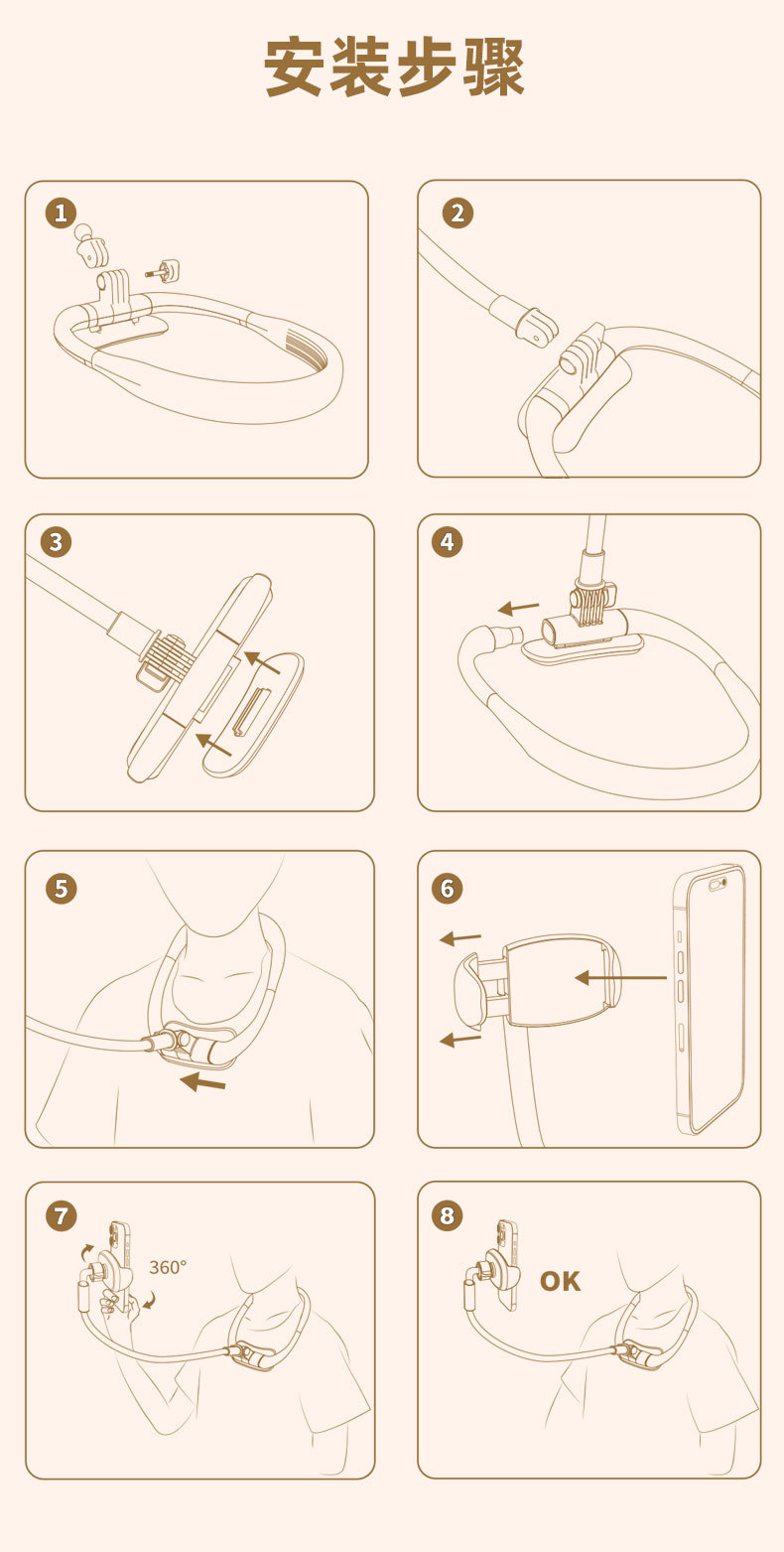 安装步骤

1

2

3

4

5

6

7

360°

8

OK