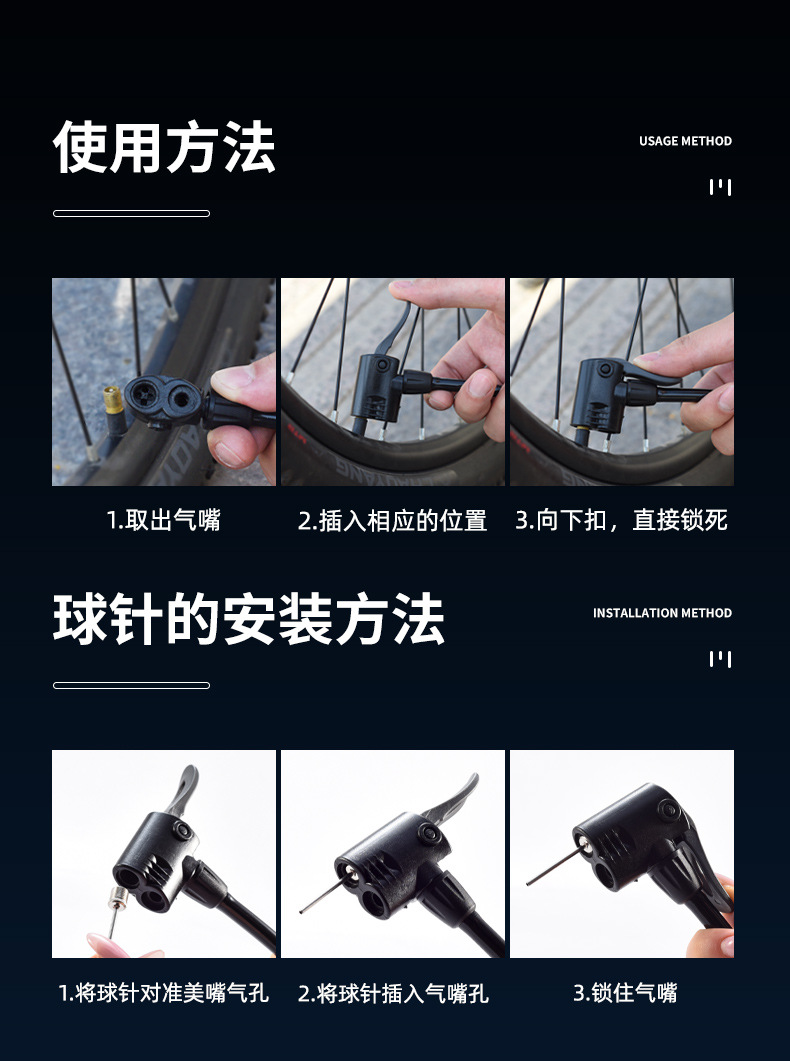 使用方法

USAGE METHOD

1.取出气嘴 2.插入相应的位置 3.向下扣，直接锁死

球针的安装方法

INSTALLATION METHOD

1.将球针对准美嘴气孔 2.将球针插入气嘴孔 3.锁住气嘴