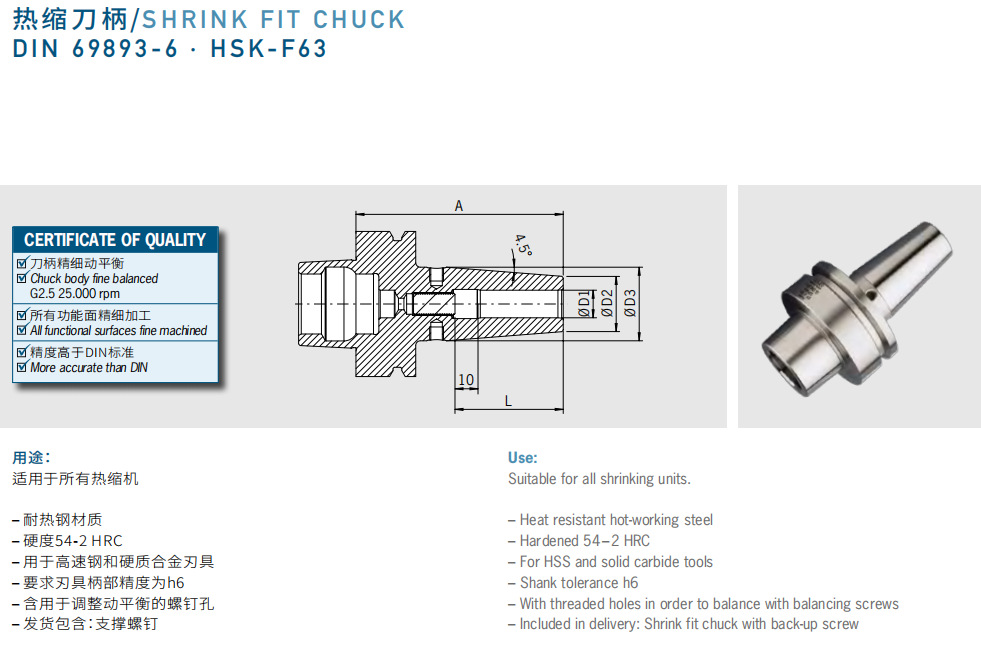 热缩刀柄/SHRINK FIT CHUCK
DIN 69893-6 · HSK-F63

CERTIFICATE OF QUALITY
☑ 刀柄精细动平衡
☑ Chuck body fine balanced G2.5 25.000 rpm
☑ 所有功能面精细加工
☑ All functional surfaces fine machined
☑ 精度高于DIN标准
☑ More accurate than DIN

A
4.5°
ØD1
ØD2
ØD3
10
L

用途：
适用于所有热缩机

– 耐热钢材质
– 硬度54-2 HRC
– 用于高速钢和硬质合金刃具
– 要求刃具柄部精度为h6
– 含用于调整动平衡的螺钉孔
– 发货包含：支撑螺钉

Use:
Suitable for all shrinking units.

– Heat resistant hot-working steel
– Hardened 54–2 HRC
– For HSS and solid carbide tools
– Shank tolerance h6
– With threaded holes in order to balance with balancing screws
– Included in delivery: Shrink fit chuck with back-up screw