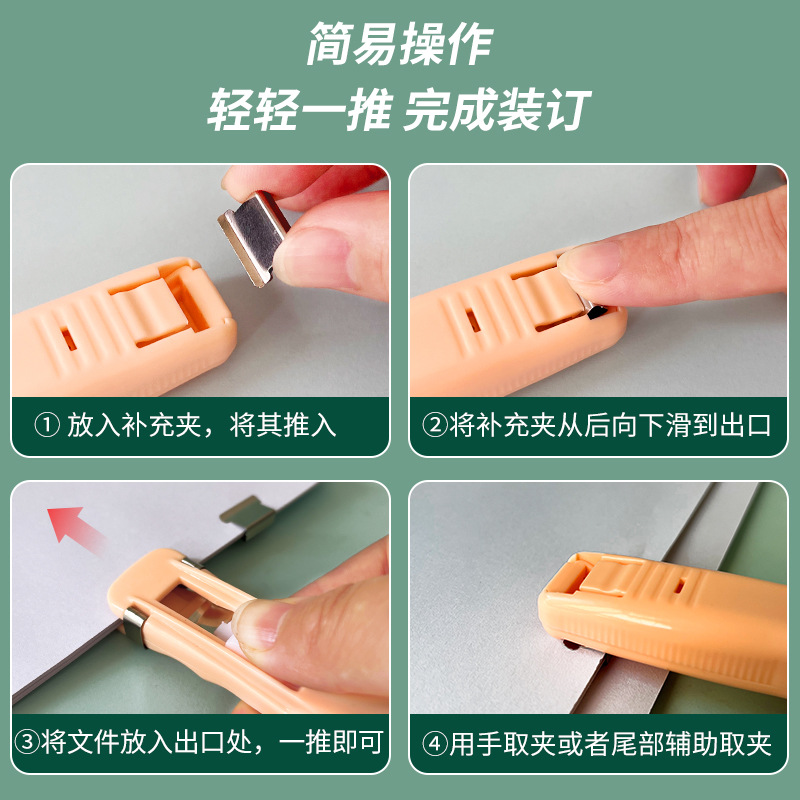 简易操作
轻轻一推 完成装订

① 放入补充夹，将其推入

②将补充夹从后向下滑到出口

③将文件放入出口处，一推即可

④用手取夹或者尾部辅助取夹