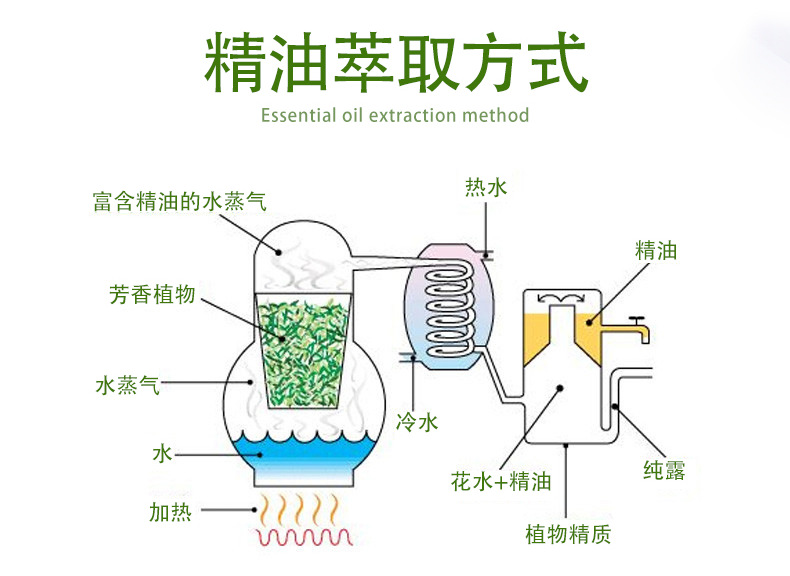 精油萃取方式

Essential oil extraction method

富含精油的水蒸气

芳香植物

水蒸气

水

加热

热水

冷水

精油

花水+精油

纯露

植物精质