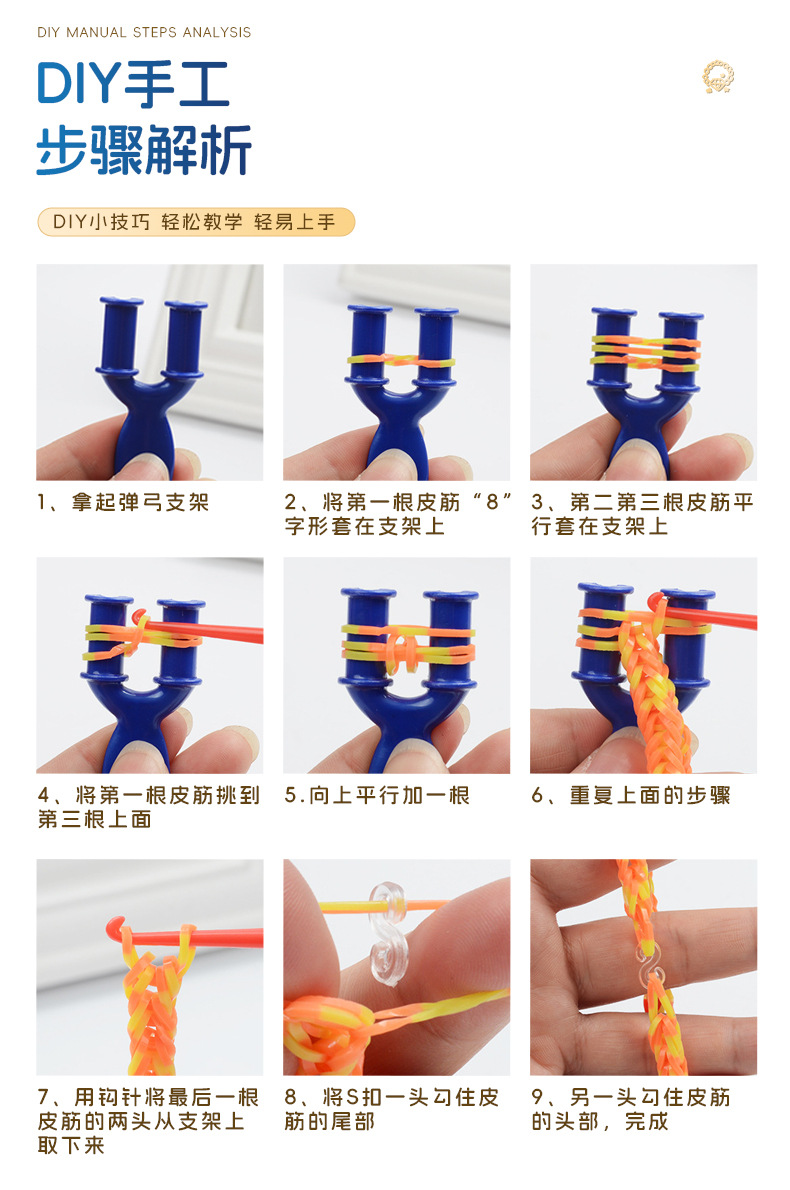 DIY MANUAL STEPS ANALYSIS

DIY手工
步骤解析

DIY小技巧 轻松教学 轻易上手

1、拿起弹弓支架

2、将第一根皮筋“8”字形套在支架上

3、第二第三根皮筋平行套在支架上

4、将第一根皮筋挑到第三根上面

5.向上平行加一根

6、重复上面的步骤

7、用钩针将最后一根皮筋的两头从支架上取下来

8、将S扣一头勾住皮筋的尾部

9、另一头勾住皮筋的头部，完成