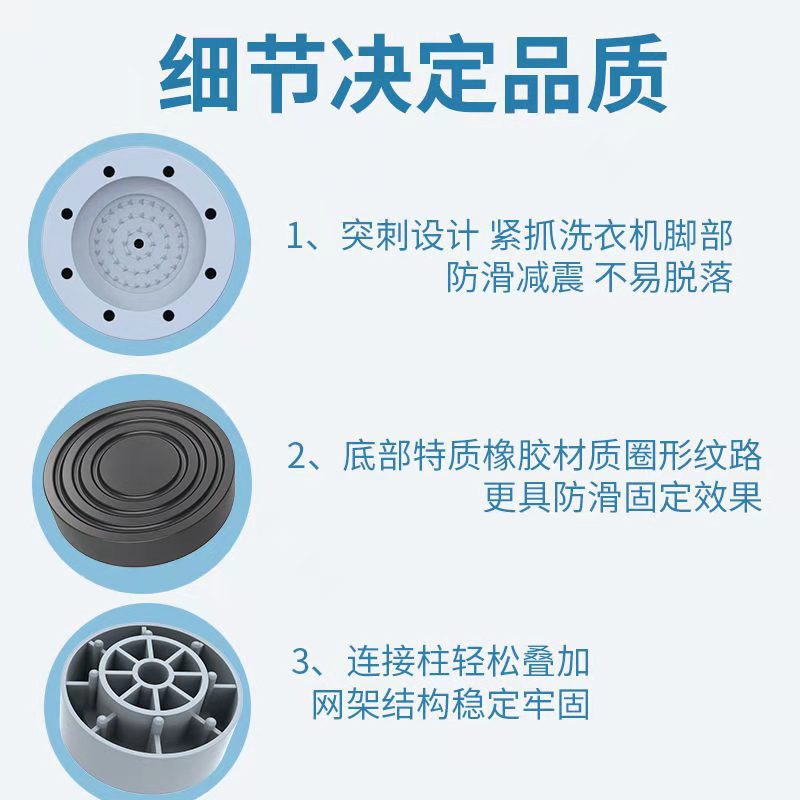 细节决定品质

1、突刺设计 紧抓洗衣机脚部
防滑减震 不易脱落

2、底部特质橡胶材质圈形纹路
更具防滑固定效果

3、连接柱轻松叠加
网架结构稳定牢固