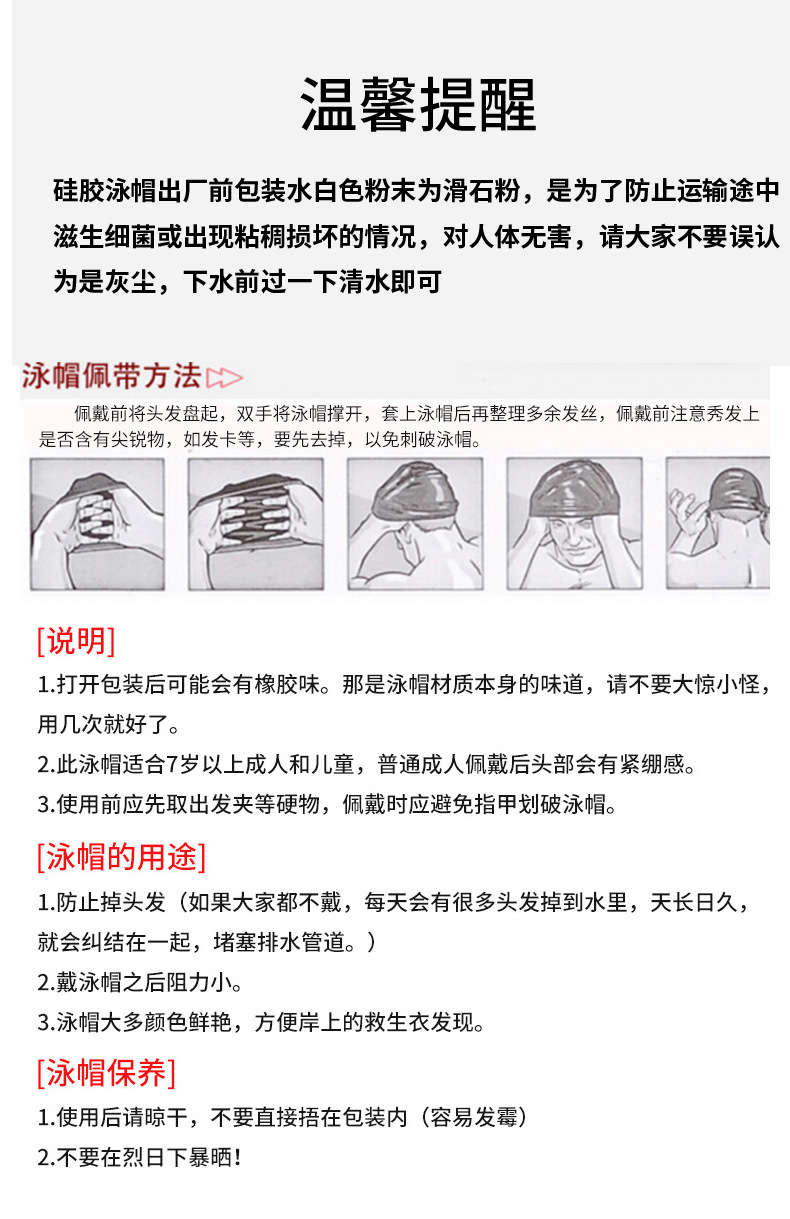 温馨提醒

硅胶泳帽出厂前包装水白色粉末为滑石粉，是为了防止运输途中滋生细菌或出现粘稠损坏的情况，对人体无害，请大家不要误认为是灰尘，下水前过一下清水即可

泳帽佩带方法

佩戴前将头发盘起，双手将泳帽撑开，套上泳帽后再整理多余发丝，佩戴前注意秀发上是否含有尖锐物，如发卡等，要先去掉，以免刺破泳帽。

[说明]

1.打开包装后可能会有橡胶味。那是泳帽材质本身的味道，请不要大惊小怪，用几次就好了。

2.此泳帽适合7岁以上成人和儿童，普通成人佩戴后头部会有紧绷感。

3.使用前应先取出发夹等硬物，佩戴时应避免指甲划破泳帽。

[泳帽的用途]

1.防止掉头发（如果大家都不戴，每天会有很多头发掉到水里，天长日久，就会纠结在一起，堵塞排水管道。）

2.戴泳帽之后阻力小。

3.泳帽大多颜色鲜艳，方便岸上的救生衣发现。

[泳帽保养]

1.使用后请晾干，不要直接捂在包装内（容易发霉）

2.不要在烈日下暴晒！