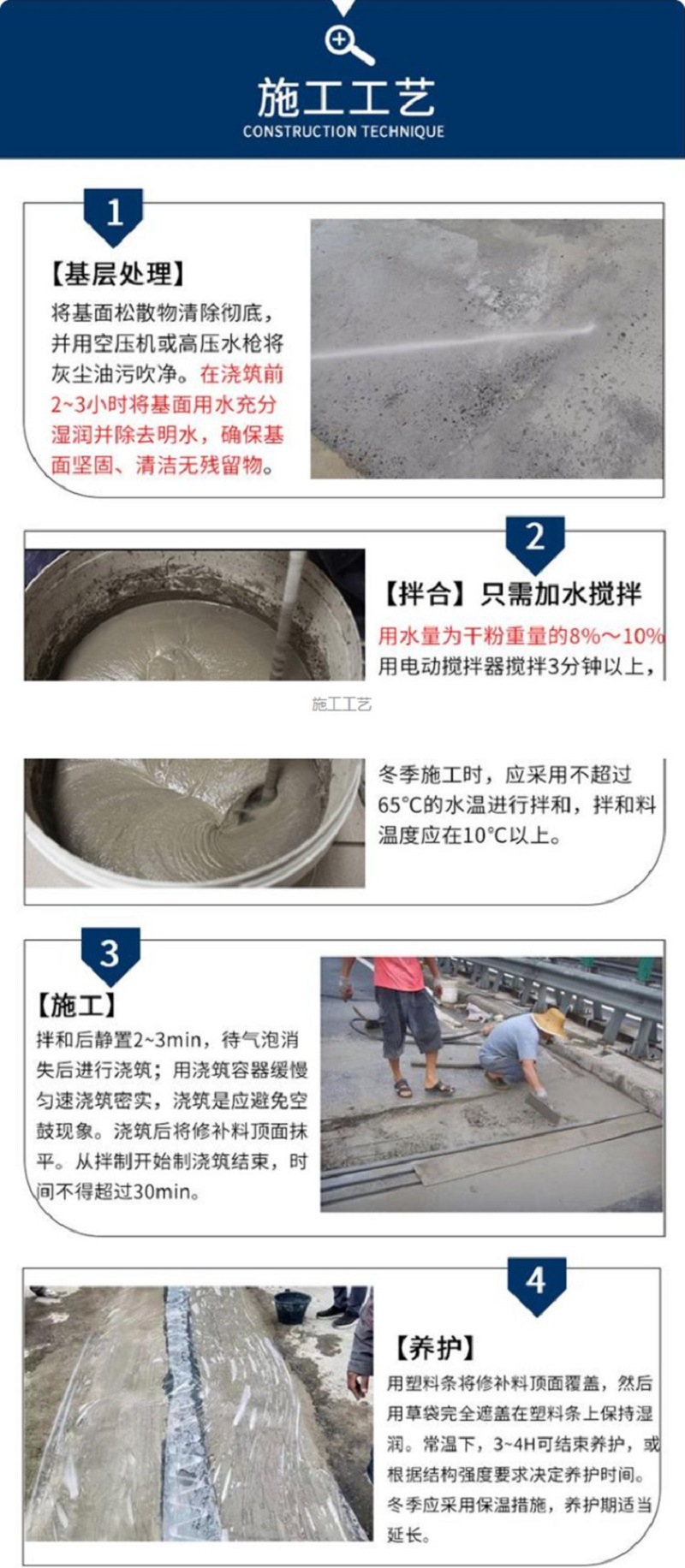 施工工艺
CONSTRUCTION TECHNIQUE

1

【基层处理】
将基面松散物清除彻底，并用空压机或高压水枪将灰尘油污吹净。在浇筑前2~3小时将基面用水充分湿润并除去明水，确保基面坚固、清洁无残留物。

2

【拌合】只需加水搅拌
用水量为干粉重量的8%～10%
用电动搅拌器搅拌3分钟以上，

施工工艺

冬季施工时，应采用不超过65°C的水温进行拌和，拌和料温度应在10°C以上。

3

【施工】
拌和后静置2~3min，待气泡消失后进行浇筑；用浇筑容器缓慢匀速浇筑密实，浇筑是应避免空鼓现象。浇筑后将修补料顶面抹平。从拌制开始制浇筑结束，时间不得超过30min。

4

【养护】
用塑料条将修补料顶面覆盖，然后用草袋完全遮盖在塑料条上保持湿润。常温下，3~4H可结束养护，或根据结构强度要求决定养护时间。冬季应采用保温措施，养护期适当延长。