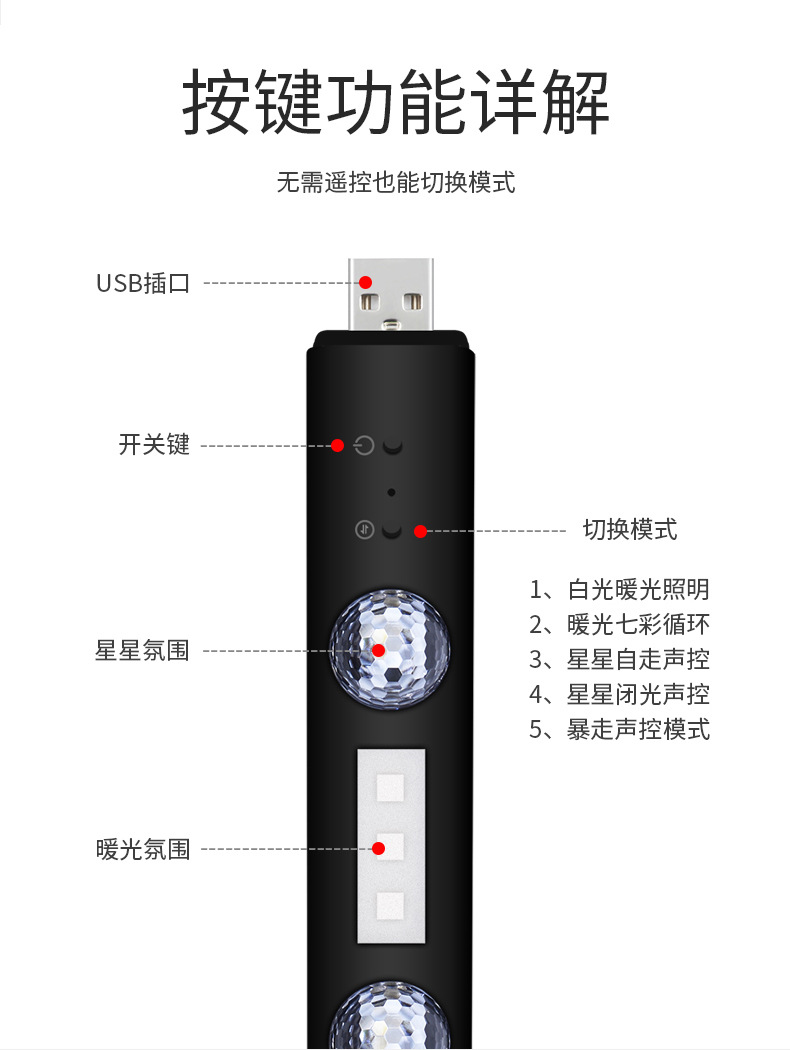 按键功能详解

无需遥控也能切换模式

USB插口

开关键

切换模式

1、白光暖光照明
2、暖光七彩循环
3、星星自走声控
4、星星闭光声控
5、暴走声控模式

星星氛围

暖光氛围