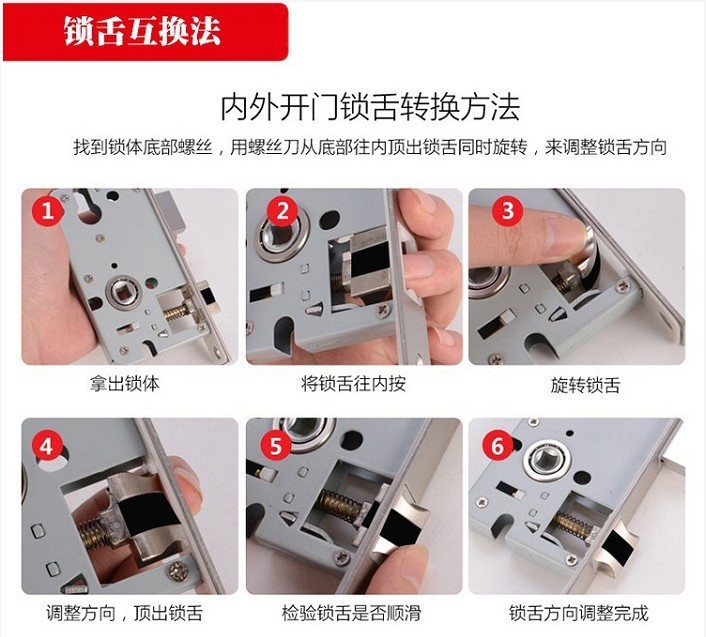 锁舌互换法

内外开门锁舌转换方法

找到锁体底部螺丝，用螺丝刀从底部往内顶出锁舌同时旋转，来调整锁舌方向

1

拿出锁体

2

将锁舌往内按

3

旋转锁舌

4

调整方向，顶出锁舌

5

检验锁舌是否顺滑

6

锁舌方向调整完成