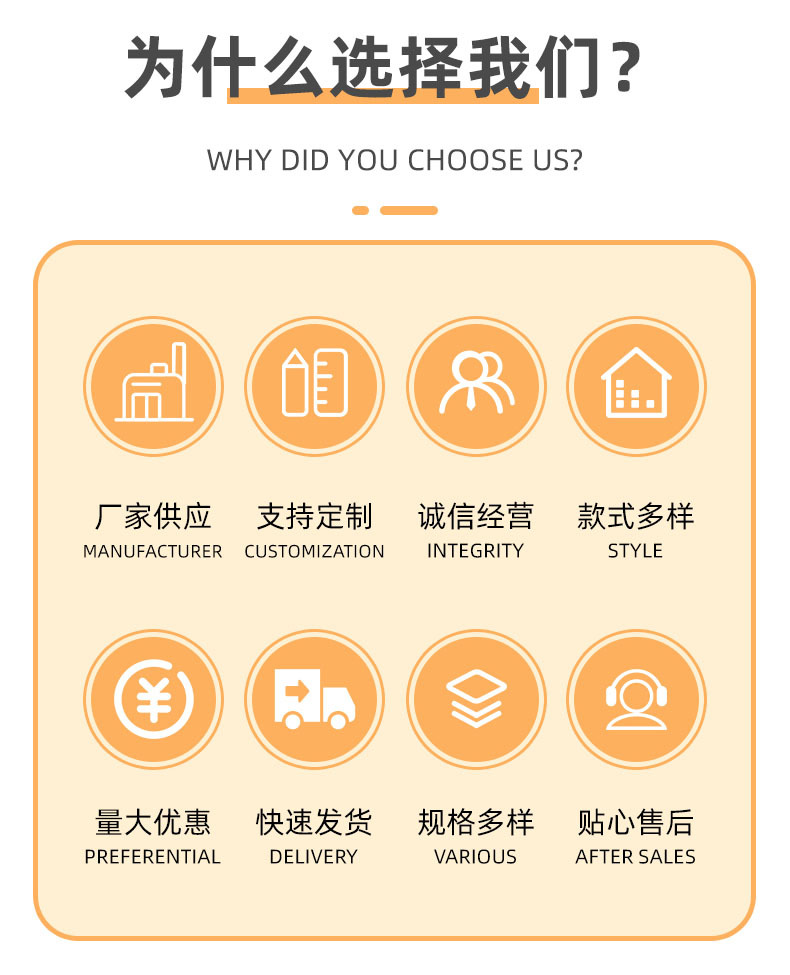 为什么选择我们？

WHY DID YOU CHOOSE US?

厂家供应
MANUFACTURER

支持定制
CUSTOMIZATION

诚信经营
INTEGRITY

款式多样
STYLE

量大优惠
PREFERENTIAL

快速发货
DELIVERY

规格多样
VARIOUS

贴心售后
AFTER SALES