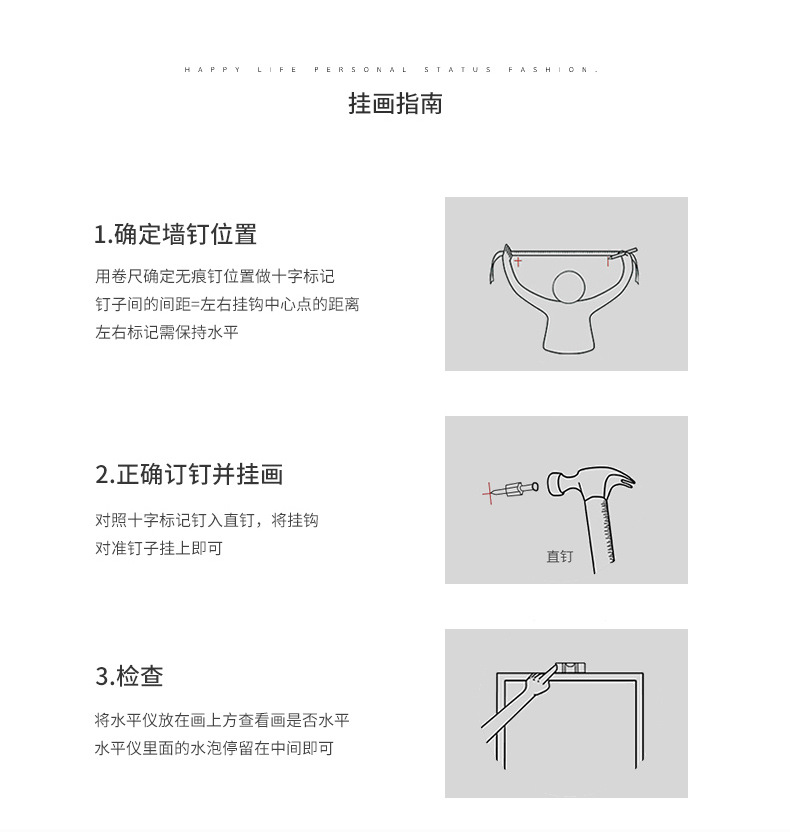 HAPPY LIFE PERSONAL STATUS FASHION.

挂画指南

1.确定墙钉位置

用卷尺确定无痕钉位置做十字标记
钉子间的间距=左右挂钩中心点的距离
左右标记需保持水平

2.正确订钉并挂画

对照十字标记钉入直钉，将挂钩
对准钉子挂上即可

直钉

3.检查

将水平仪放在画上方查看画是否水平
水平仪里面的水泡停留在中间即可