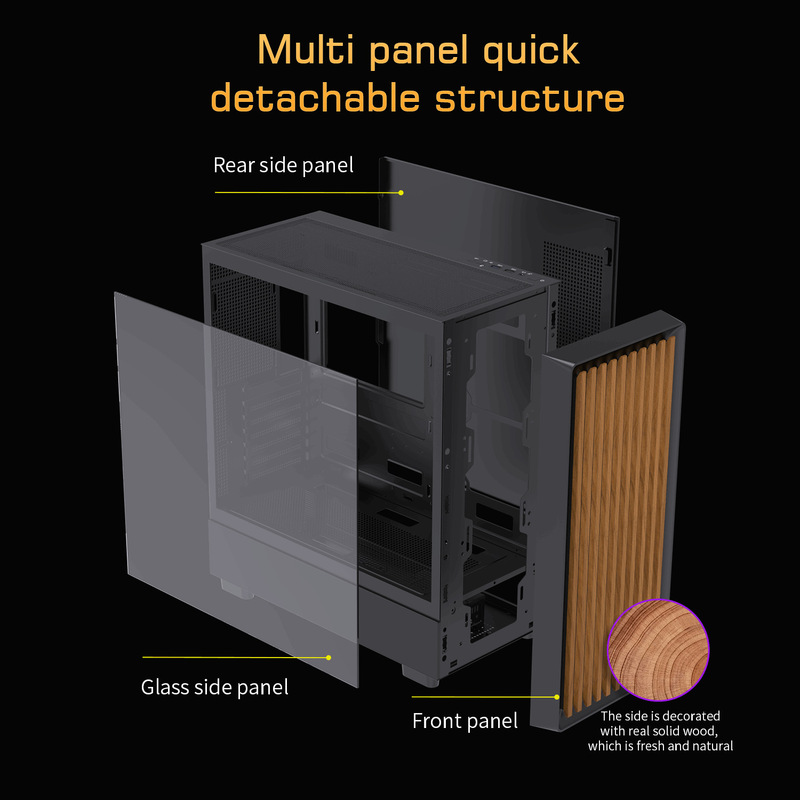 Multi panel quick detachable structure

Rear side panel

Glass side panel

Front panel

The side is decorated with real solid wood, which is fresh and natural