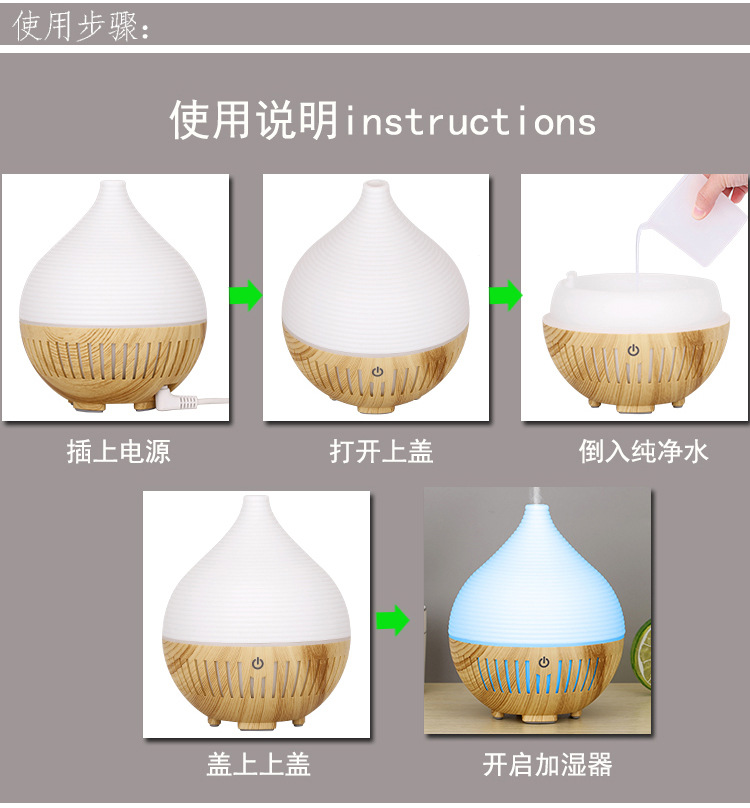 使用步骤：

使用说明instructions

插上电源

打开上盖

倒入纯净水

盖上上盖

开启加湿器