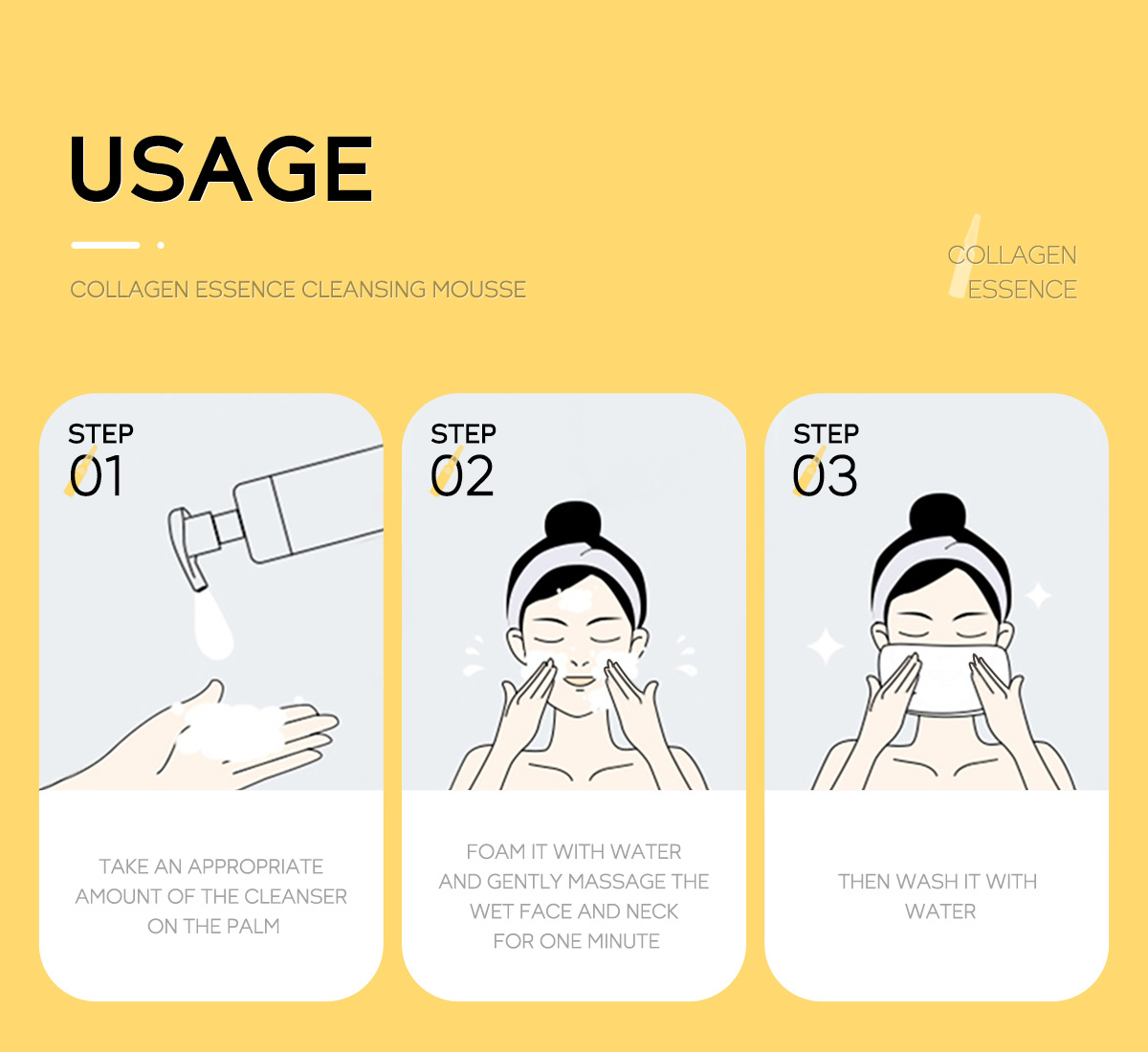 USAGE

COLLAGEN ESSENCE CLEANSING MOUSSE

COLLAGEN ESSENCE

STEP 01

TAKE AN APPROPRIATE AMOUNT OF THE CLEANSER ON THE PALM

STEP 02

FOAM IT WITH WATER AND GENTLY MASSAGE THE WET FACE AND NECK FOR ONE MINUTE

STEP 03

THEN WASH IT WITH WATER