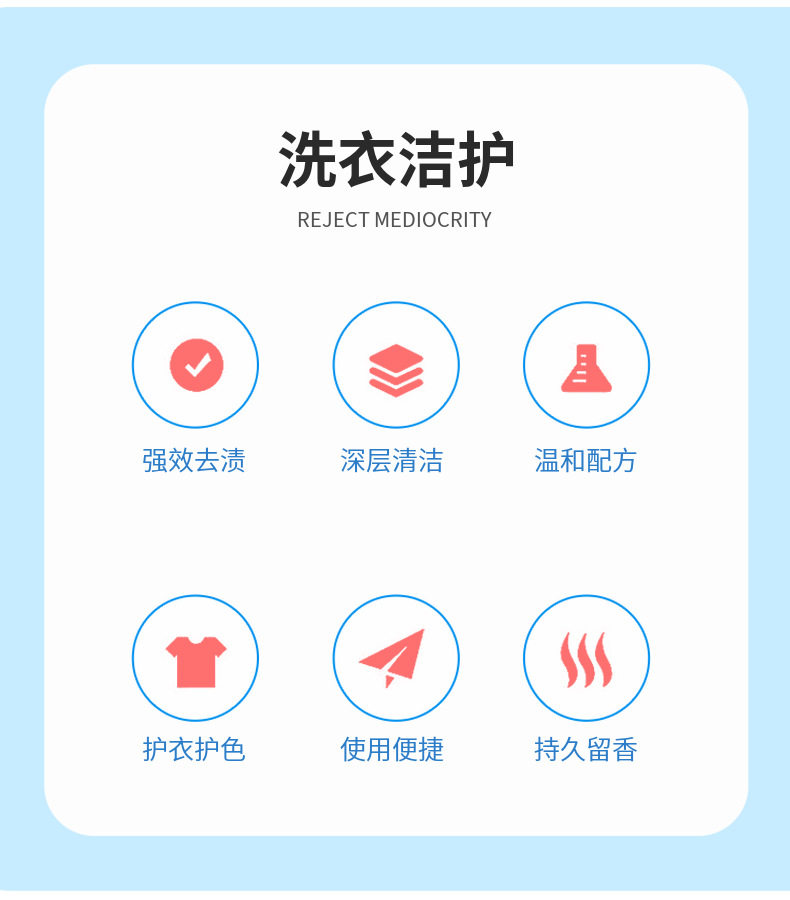 洗衣洁护

REJECT MEDIOCRITY

强效去渍

深层清洁

温和配方

护衣护色

使用便捷

持久留香