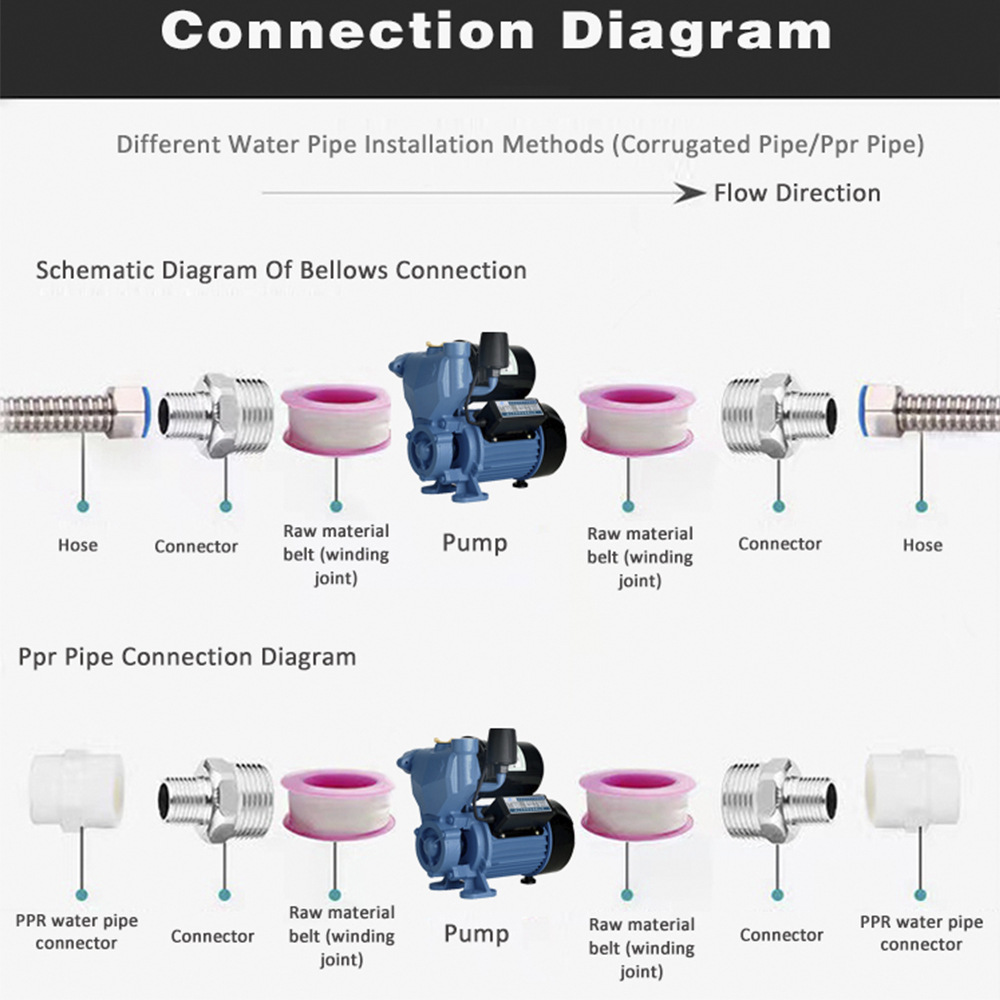 Connection Diagram

Different Water Pipe Installation Methods (Corrugated Pipe/Ppr Pipe)

Flow Direction

Schematic Diagram Of Bellows Connection

Hose

Connector

Raw material belt (winding joint)

Pump

Raw material belt (winding joint)

Connector

Hose

Ppr Pipe Connection Diagram

PPR water pipe connector

Connector

Raw material belt (winding joint)

Pump

Raw material belt (winding joint)

Connector

PPR water pipe connector