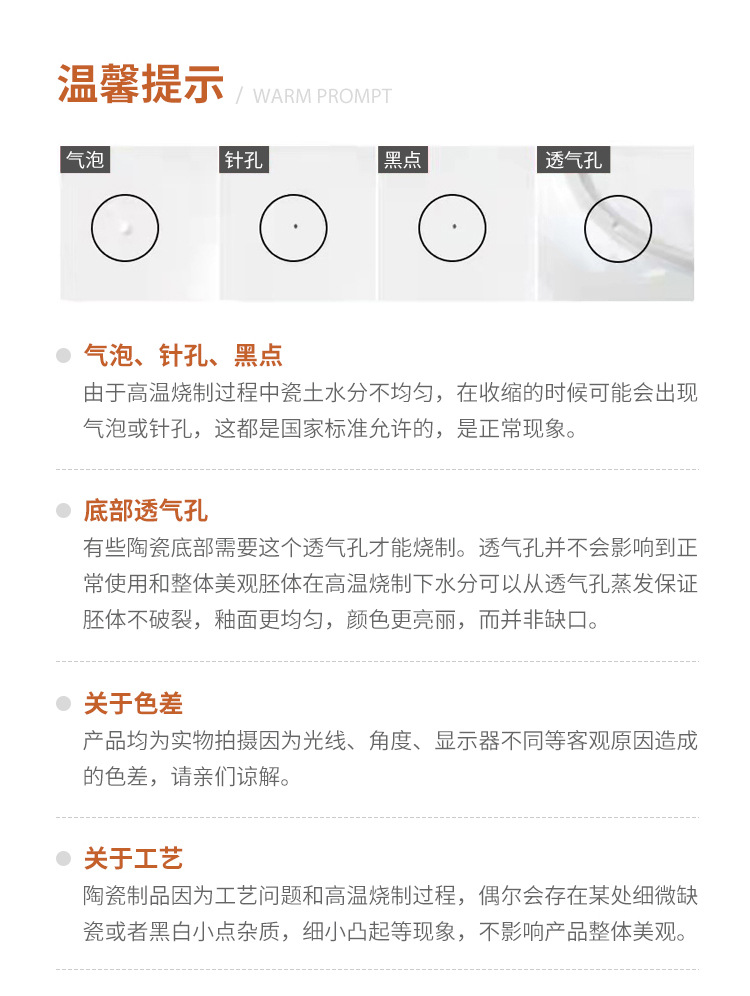 温馨提示 / WARM PROMPT

气泡

针孔

黑点

透气孔

气泡、针孔、黑点
由于高温烧制过程中瓷土水分不均匀，在收缩的时候可能会出现气泡或针孔，这都是国家标准允许的，是正常现象。

底部透气孔
有些陶瓷底部需要这个透气孔才能烧制。透气孔并不会影响到正常使用和整体美观胚体在高温烧制下水分可以从透气孔蒸发保证胚体不破裂，釉面更均匀，颜色更亮丽，而并非缺口。

关于色差
产品均为实物拍摄因为光线、角度、显示器不同等客观原因造成的色差，请亲们谅解。

关于工艺
陶瓷制品因为工艺问题和高温烧制过程，偶尔会存在某处细微缺瓷或者黑白小点杂质，细小凸起等现象，不影响产品整体美观。