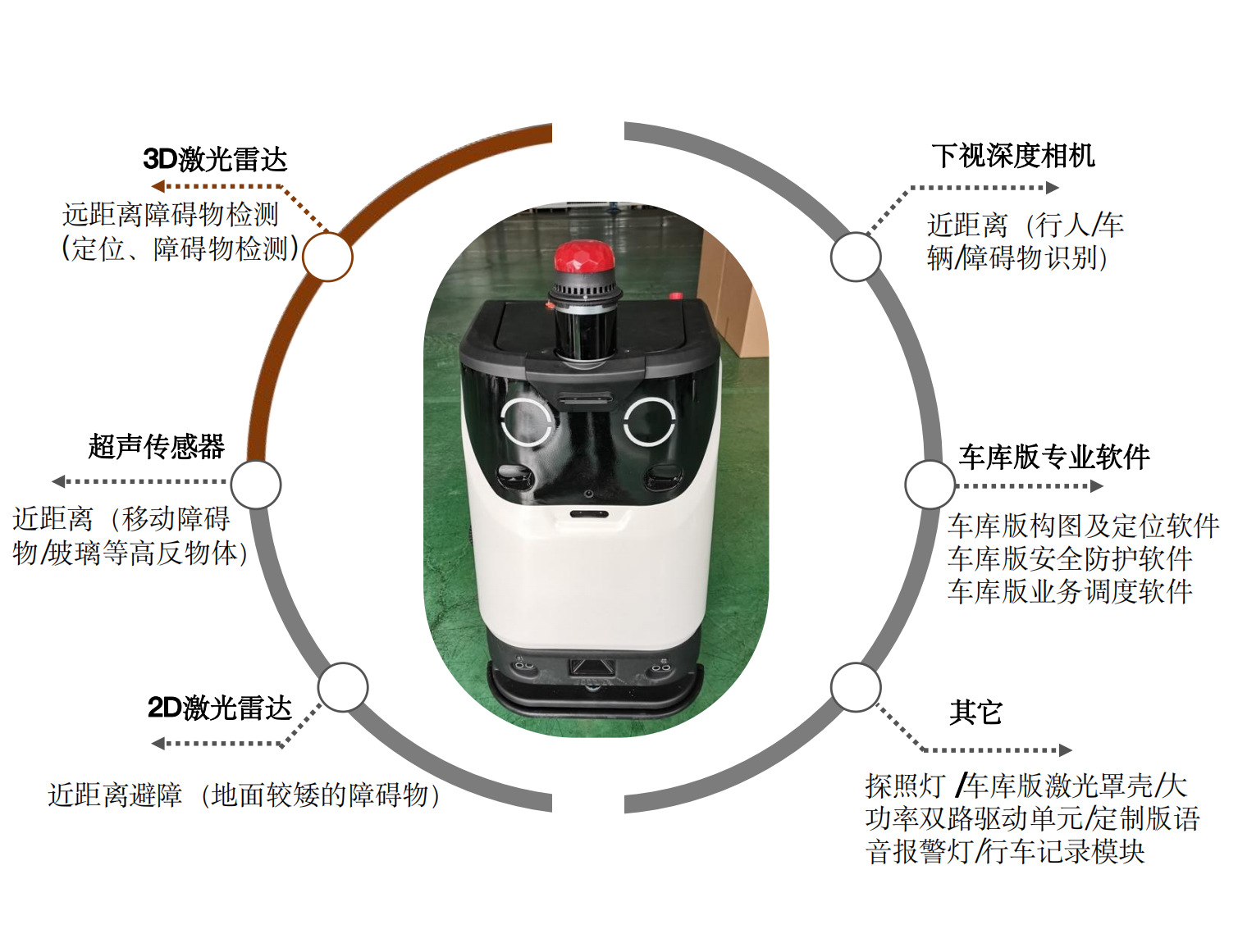 3D激光雷达

远距离障碍物检测（定位、障碍物检测）

超声传感器

近距离（移动障碍物/玻璃等高反物体）

2D激光雷达

近距离避障（地面较矮的障碍物）

下视深度相机

近距离（行人/车辆/障碍物识别）

车库版专业软件

车库版构图及定位软件
车库版安全防护软件
车库版业务调度软件

其它

探照灯 /车库版激光罩壳/大功率双路驱动单元/定制版语音报警灯/行车记录模块