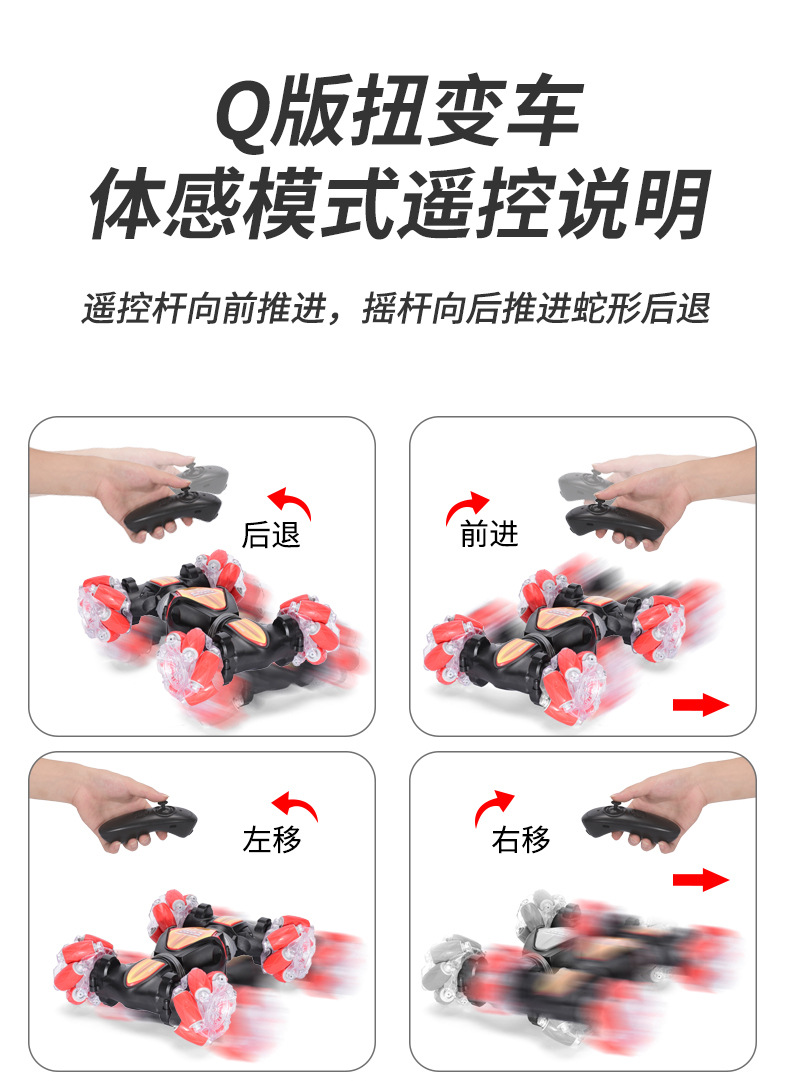 Q版扭变车
体感模式遥控说明

遥控杆向前推进，摇杆向后推进蛇形后退

后退

前进

左移

右移