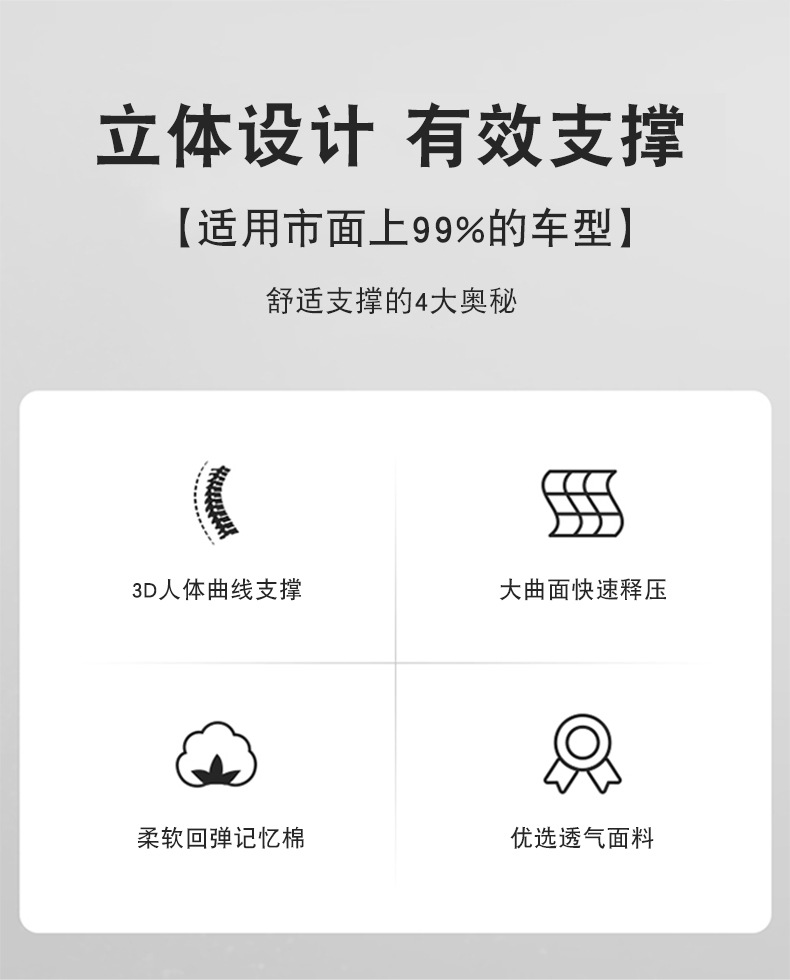 立体设计 有效支撑

【适用市面上99%的车型】

舒适支撑的4大奥秘

3D人体曲线支撑

大曲面快速释压

柔软回弹记忆棉

优选透气面料