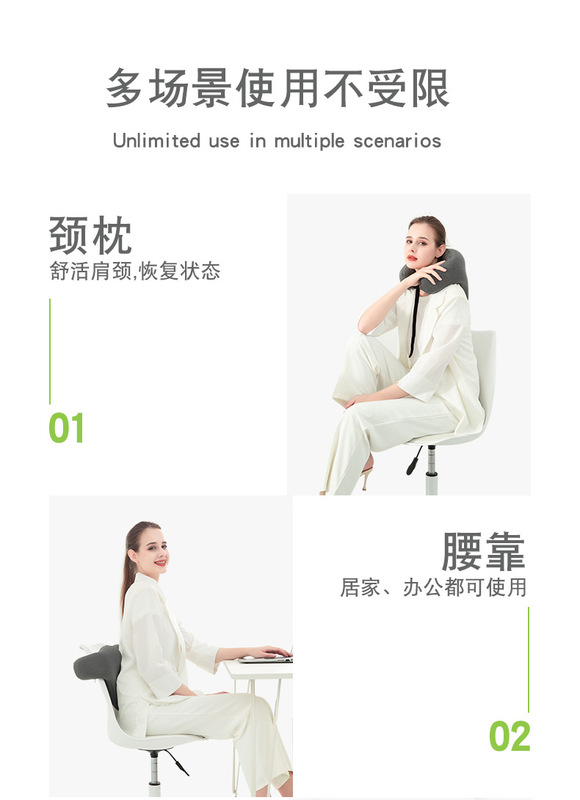 多场景使用不受限

Unlimited use in multiple scenarios

颈枕

舒活肩颈,恢复状态

01

腰靠

居家、办公都可使用

02