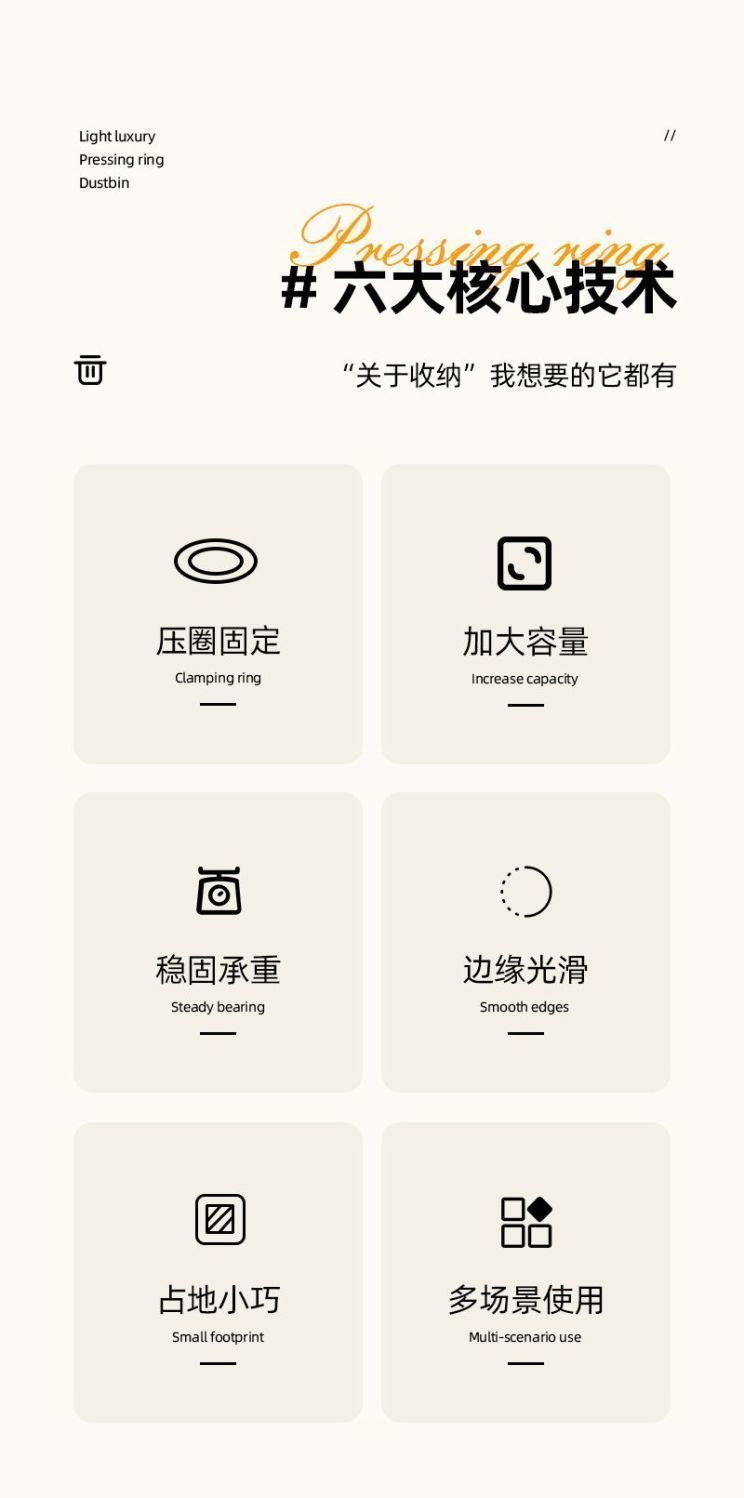 Light luxury
Pressing ring
Dustbin

//

Pressing ring

# 六大核心技术

“关于收纳”我想要的它都有

压圈固定
Clamping ring

加大容量
Increase capacity

稳固承重
Steady bearing

边缘光滑
Smooth edges

占地小巧
Small footprint

多场景使用
Multi-scenario use