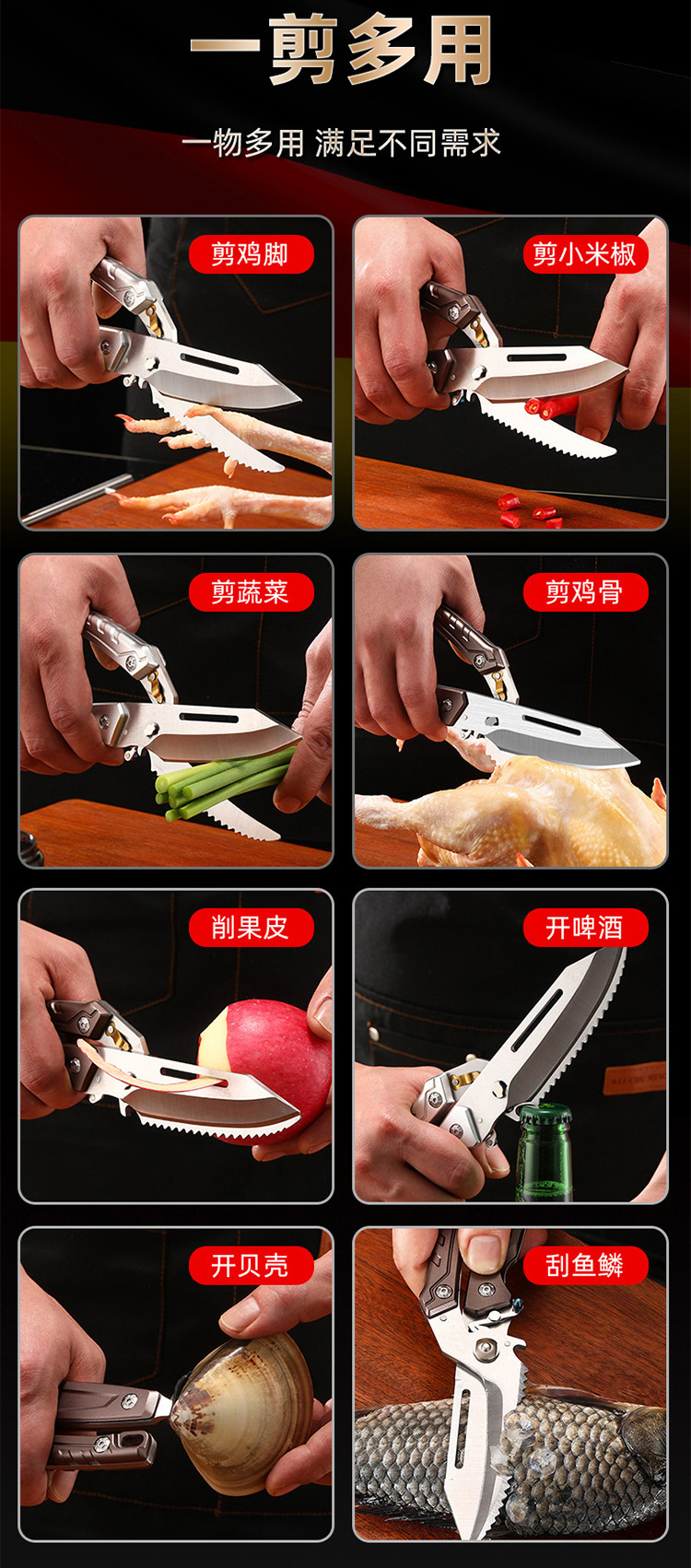 一剪多用

一物多用 满足不同需求

剪鸡脚

剪小米椒

剪蔬菜

剪鸡骨

削果皮

开啤酒

开贝壳

刮鱼鳞