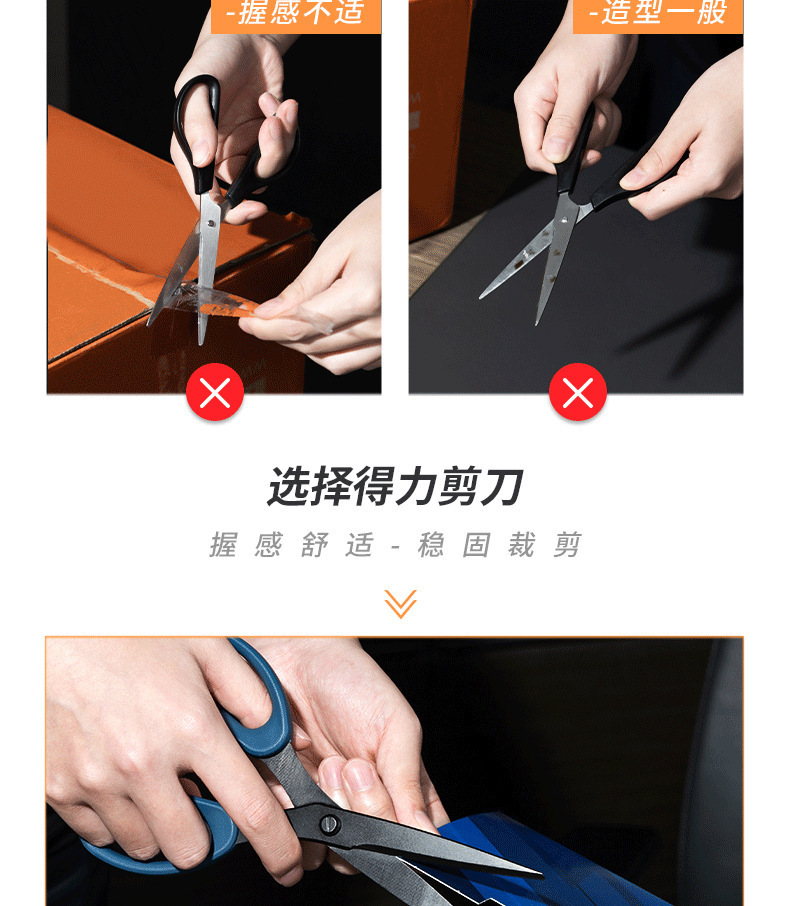 -握感不适

-造型一般

选择得力剪刀

握感舒适-稳固裁剪