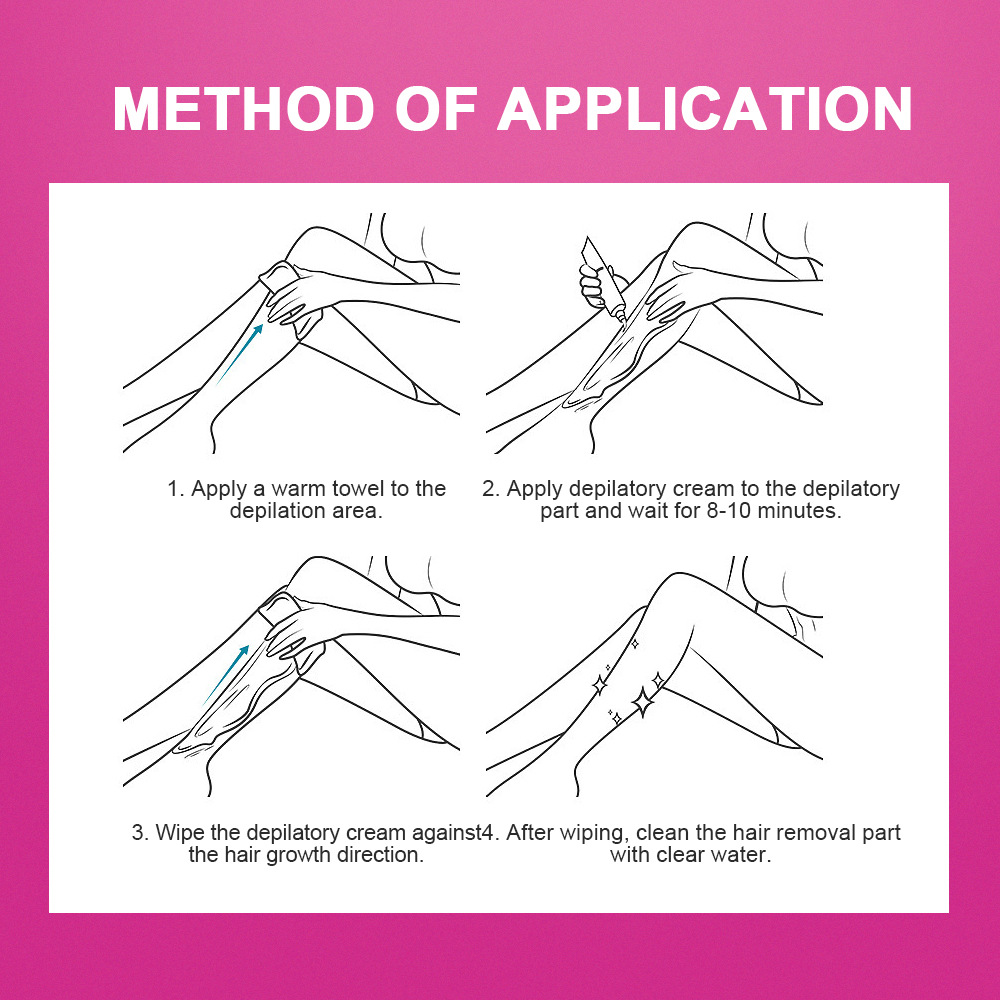 METHOD OF APPLICATION

1. Apply a warm towel to the depilation area.

2. Apply depilatory cream to the depilatory part and wait for 8-10 minutes.

3. Wipe the depilatory cream against the hair growth direction.

4. After wiping, clean the hair removal part with clear water.