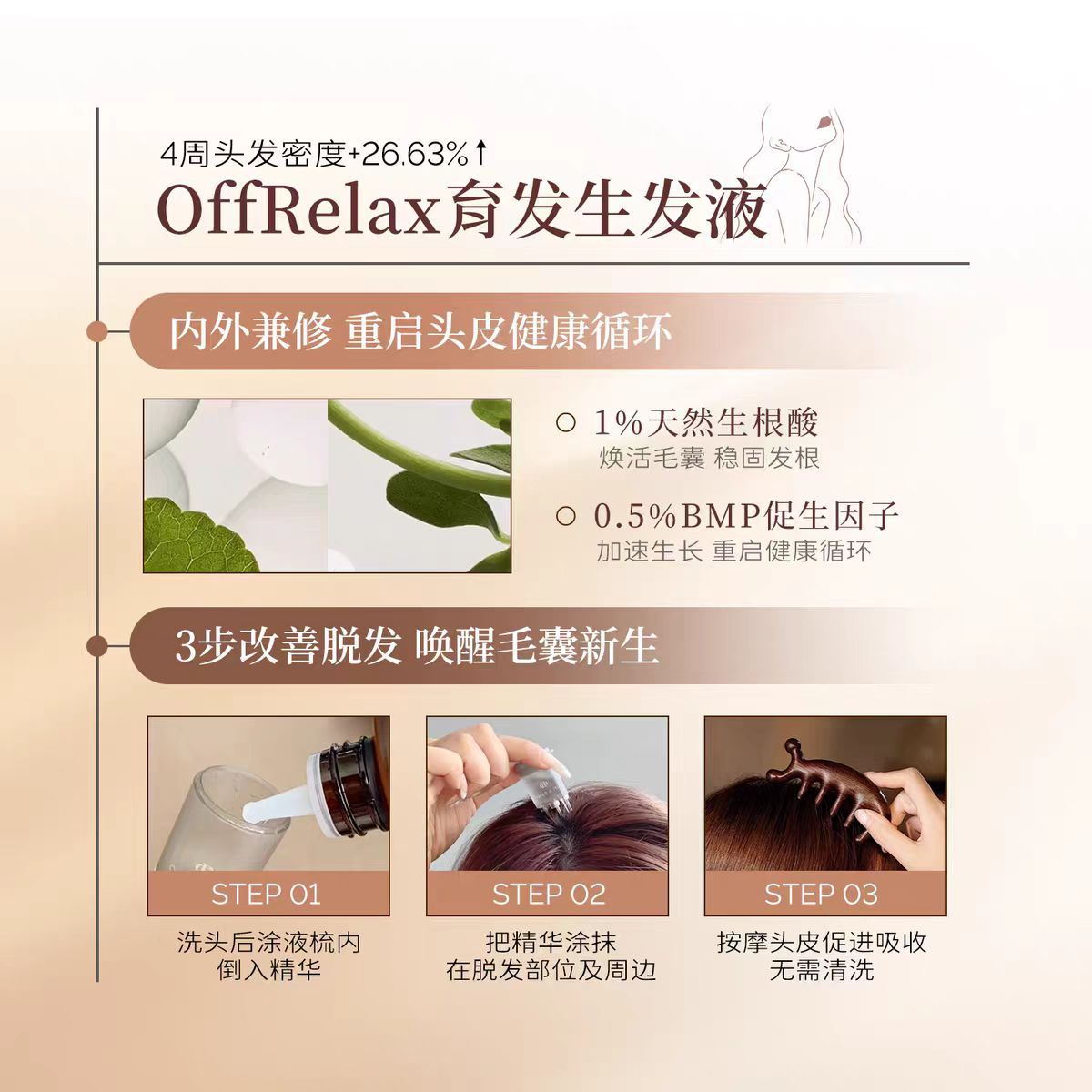 4周头发密度+26.63%↑

OffRelax育发生发液

内外兼修 重启头皮健康循环

1%天然生根酸
焕活毛囊 稳固发根

0.5%BMP促生因子
加速生长 重启健康循环

3步改善脱发 唤醒毛囊新生

STEP 01
洗头后涂液梳内
倒入精华

STEP 02
把精华涂抹
在脱发部位及周边

STEP 03
按摩头皮促进吸收
无需清洗