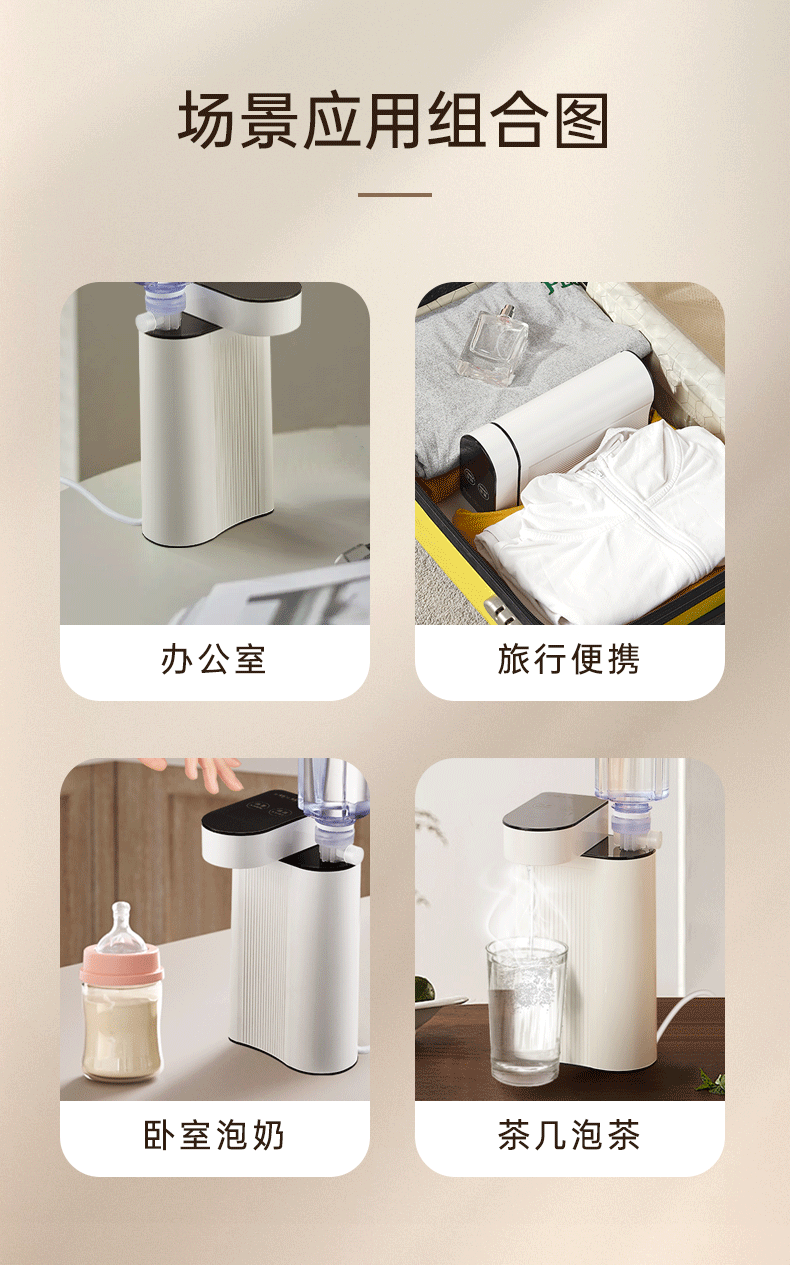 场景应用组合图

办公室

旅行便携

卧室泡奶

茶几泡茶