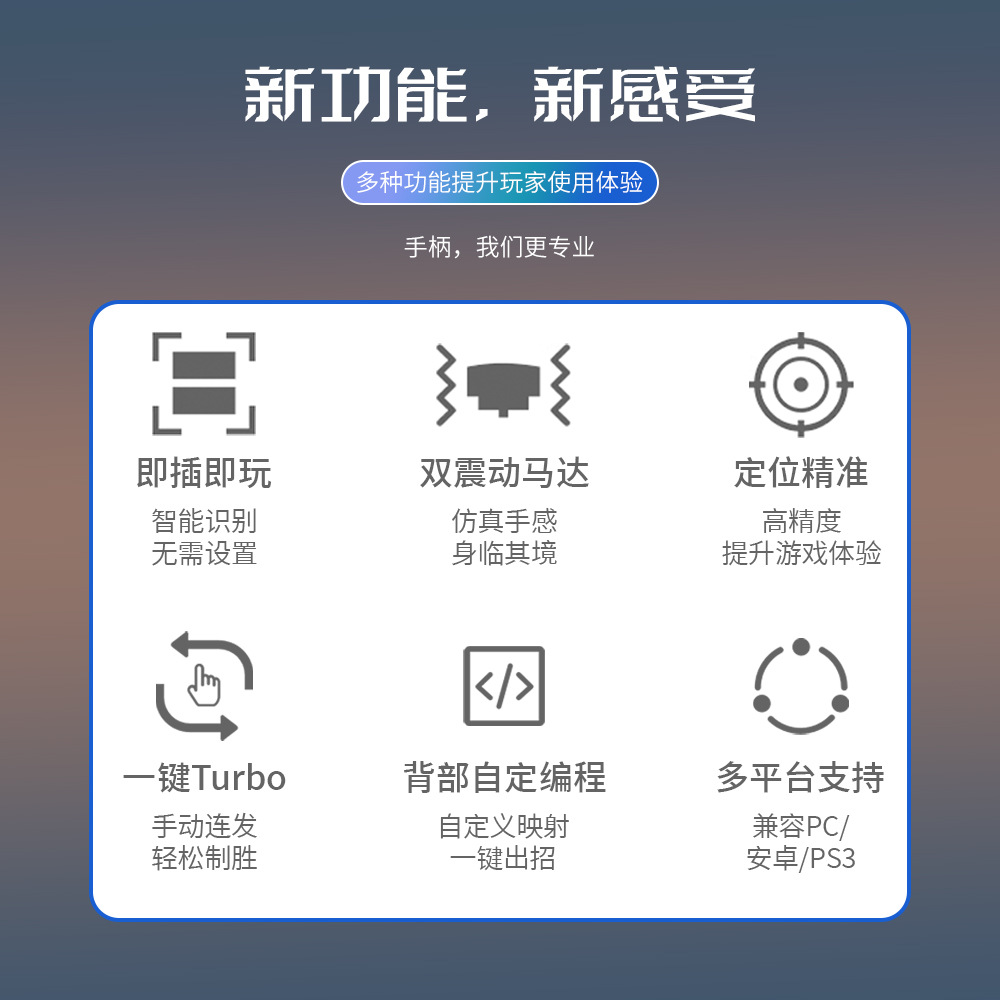 新功能，新感受

多种功能提升玩家使用体验

手柄，我们更专业

即插即玩

智能识别
无需设置

双震动马达

仿真手感
身临其境

定位精准

高精度
提升游戏体验

一键Turbo

手动连发
轻松制胜

背部自定编程

自定义映射
一键出招

多平台支持

兼容PC/
安卓/PS3