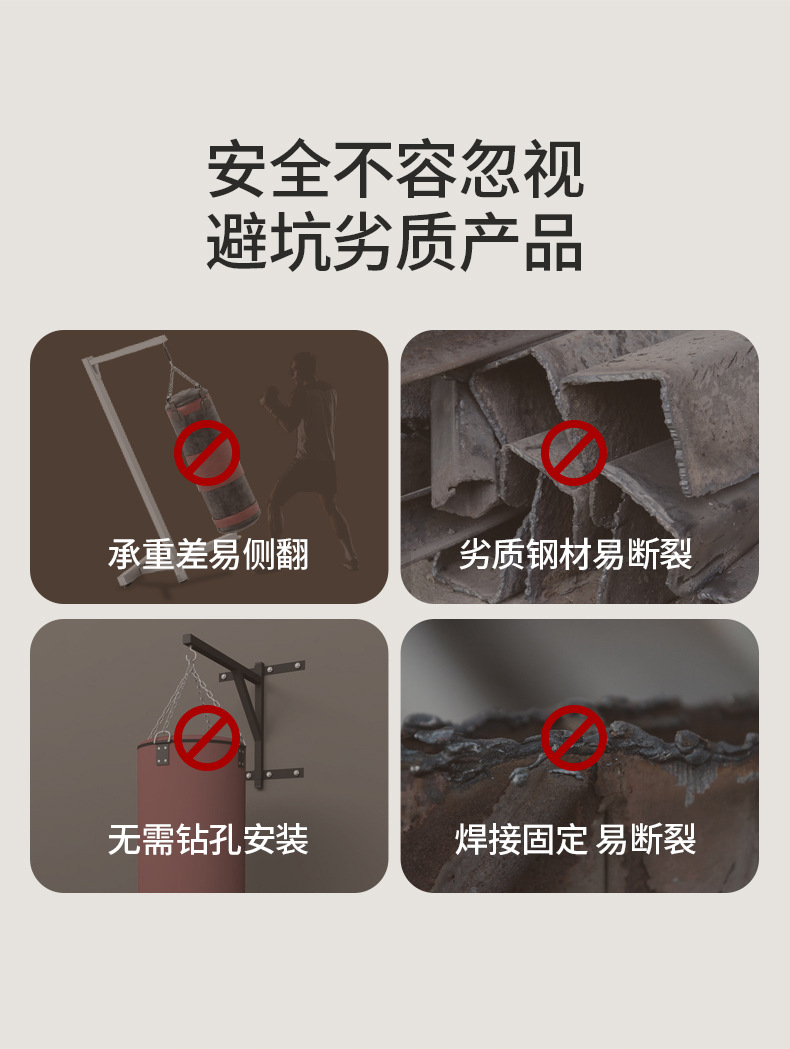 安全不容忽视
避坑劣质产品

承重差易侧翻

劣质钢材易断裂

无需钻孔安装

焊接固定 易断裂