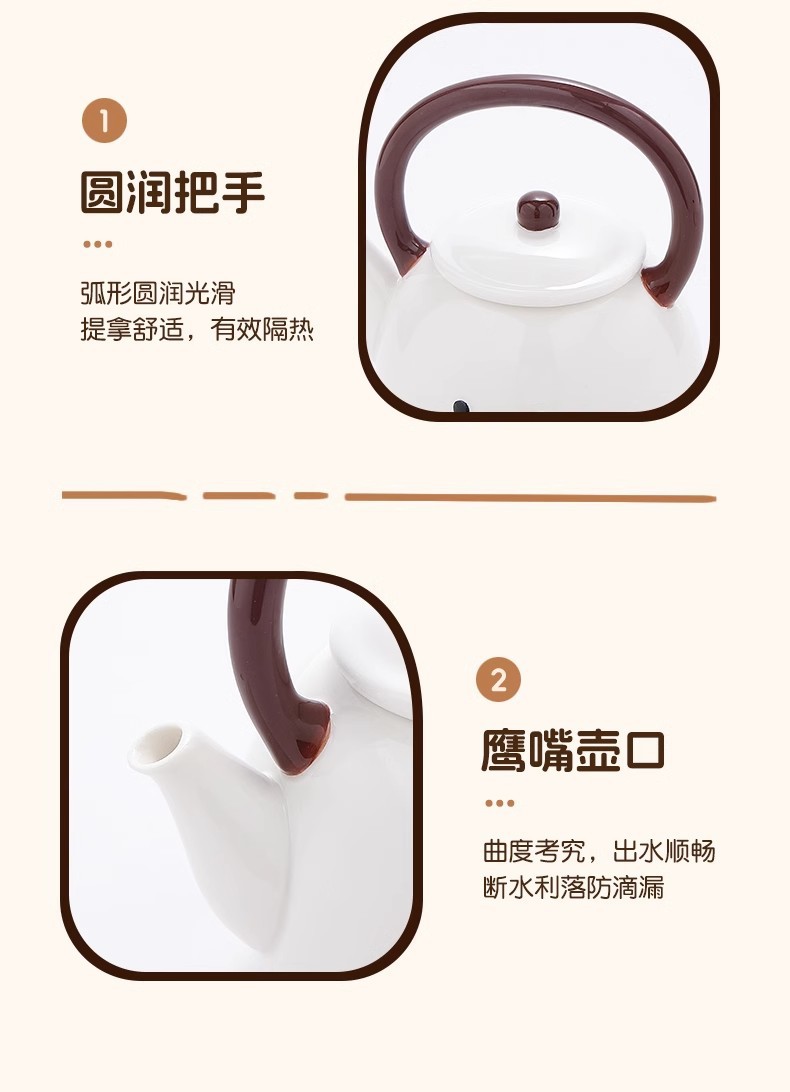 1

圆润把手

弧形圆润光滑
提拿舒适，有效隔热

2

鹰嘴壶口

曲度考究，出水顺畅
断水利落防滴漏