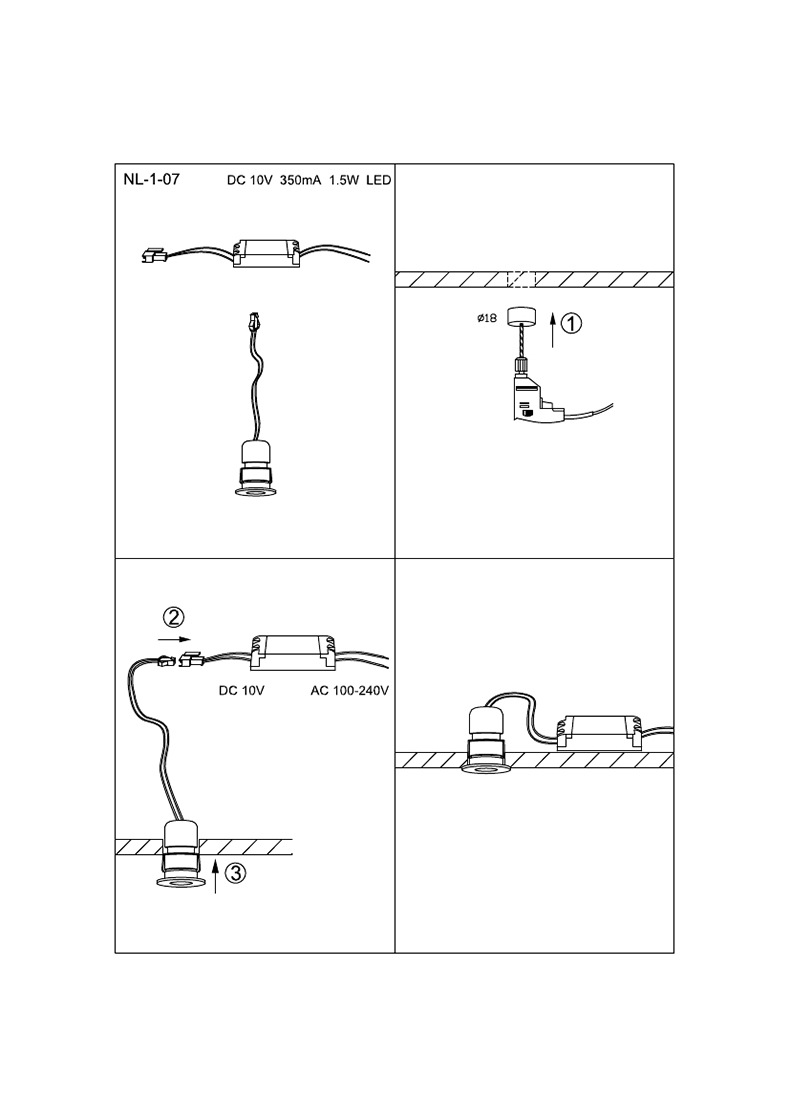 NL-1-07 DC 10V 350mA 1.5W LED

ø18 ①

②

DC 10V AC 100-240V

③