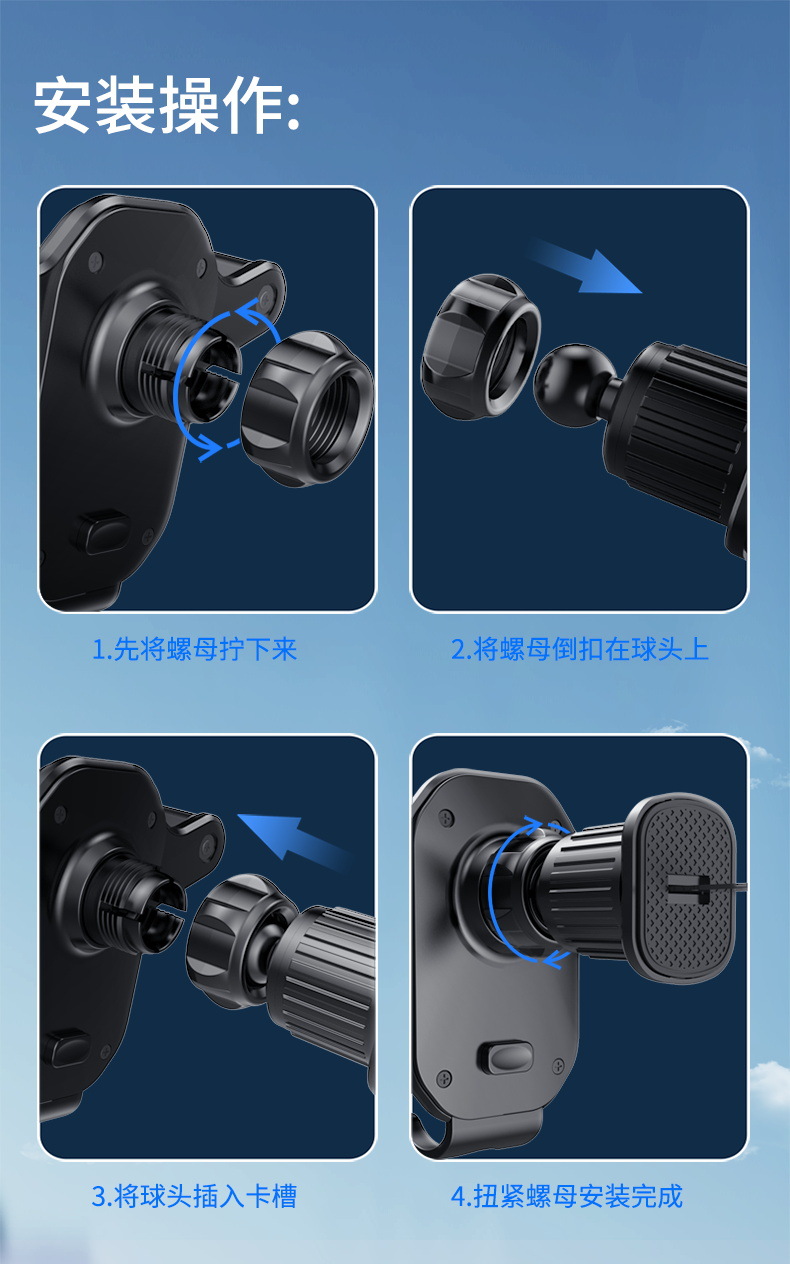 安装操作:

1.先将螺母拧下来

2.将螺母倒扣在球头上

3.将球头插入卡槽

4.扭紧螺母安装完成