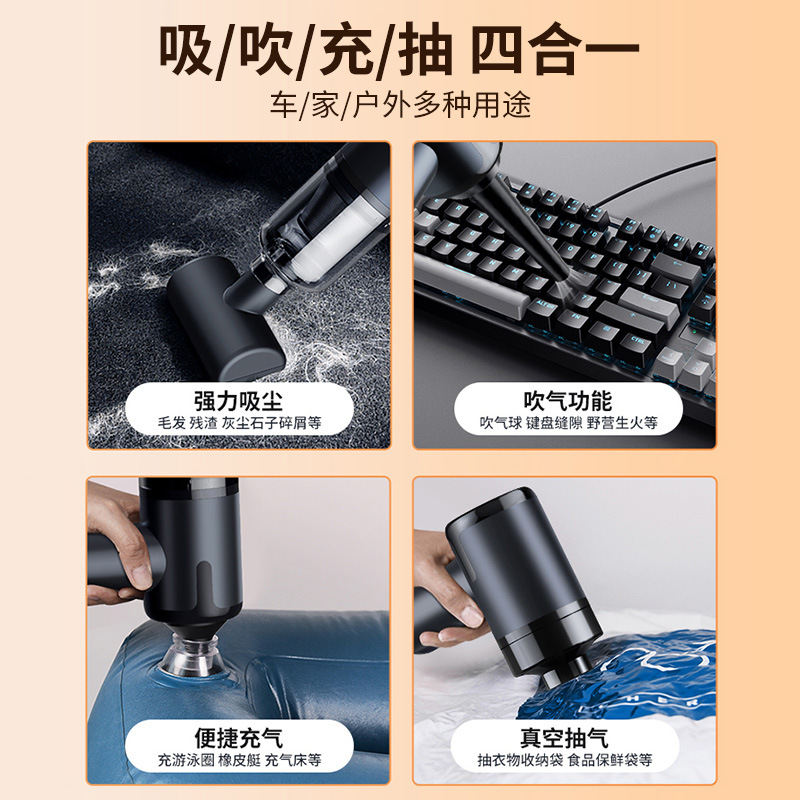 吸/吹/充/抽 四合一

车/家/户外多种用途

强力吸尘
毛发 残渣 灰尘石子碎屑等

吹气功能
吹气球 键盘缝隙 野营生火等

便捷充气
充游泳圈 橡皮艇 充气床等

真空抽气
抽衣物收纳袋 食品保鲜袋等