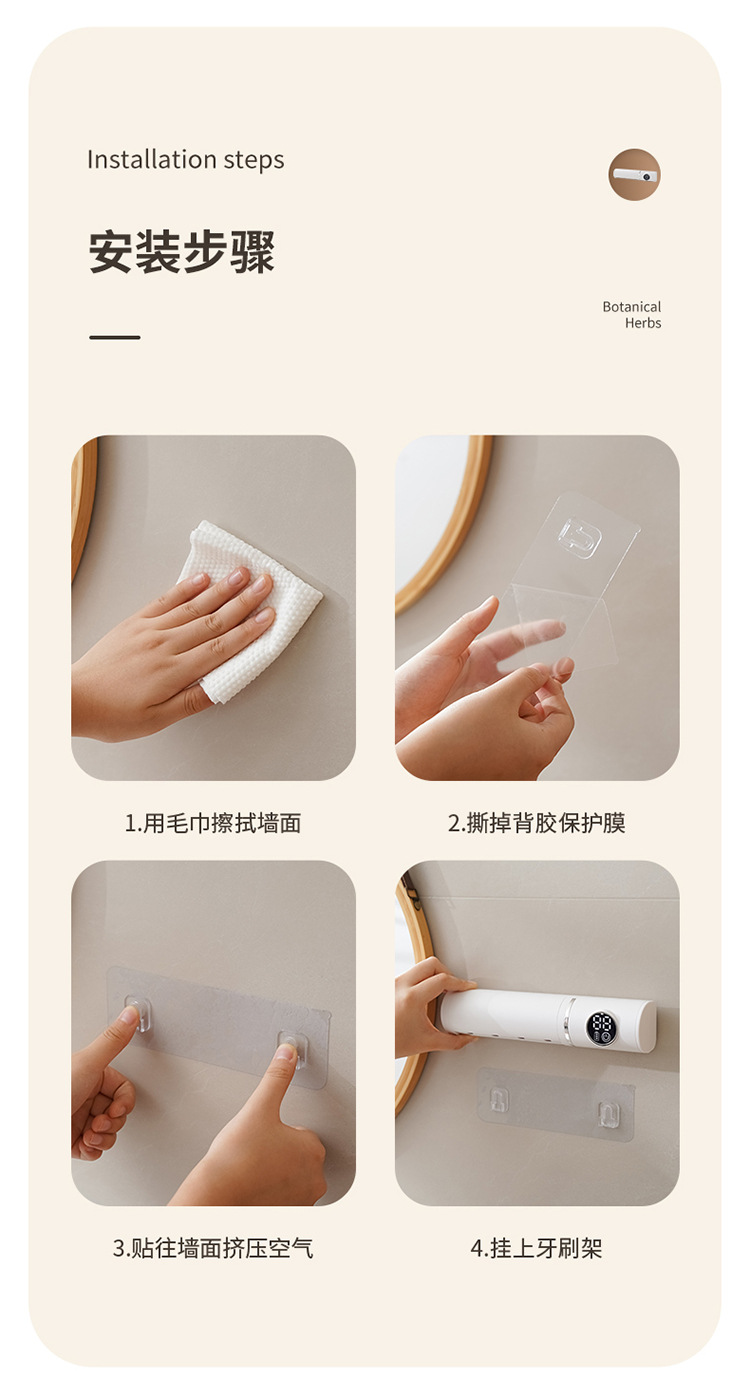 Installation steps

安装步骤

Botanical Herbs

1.用毛巾擦拭墙面

2.撕掉背胶保护膜

3.贴往墙面挤压空气

4.挂上牙刷架