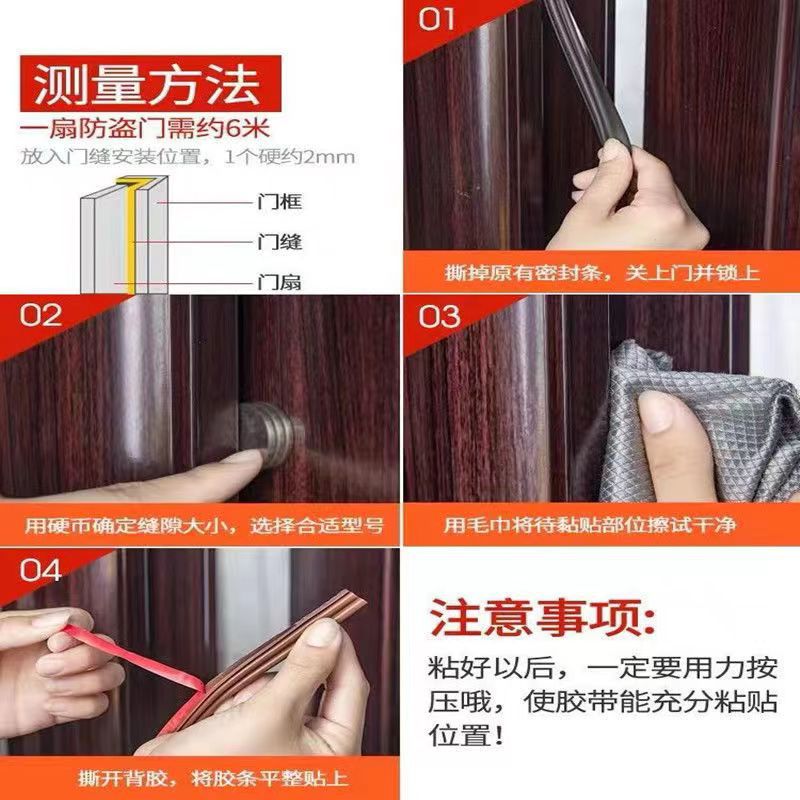 测量方法
一扇防盗门需约6米
放入门缝安装位置，1个硬约2mm

门框
门缝
门扇

01
撕掉原有密封条，关上门并锁上

02
用硬币确定缝隙大小，选择合适型号

03
用毛巾将待黏贴部位擦试干净

04
撕开背胶，将胶条平整贴上

注意事项:
粘好以后，一定要用力按压哦，使胶带能充分粘贴位置！