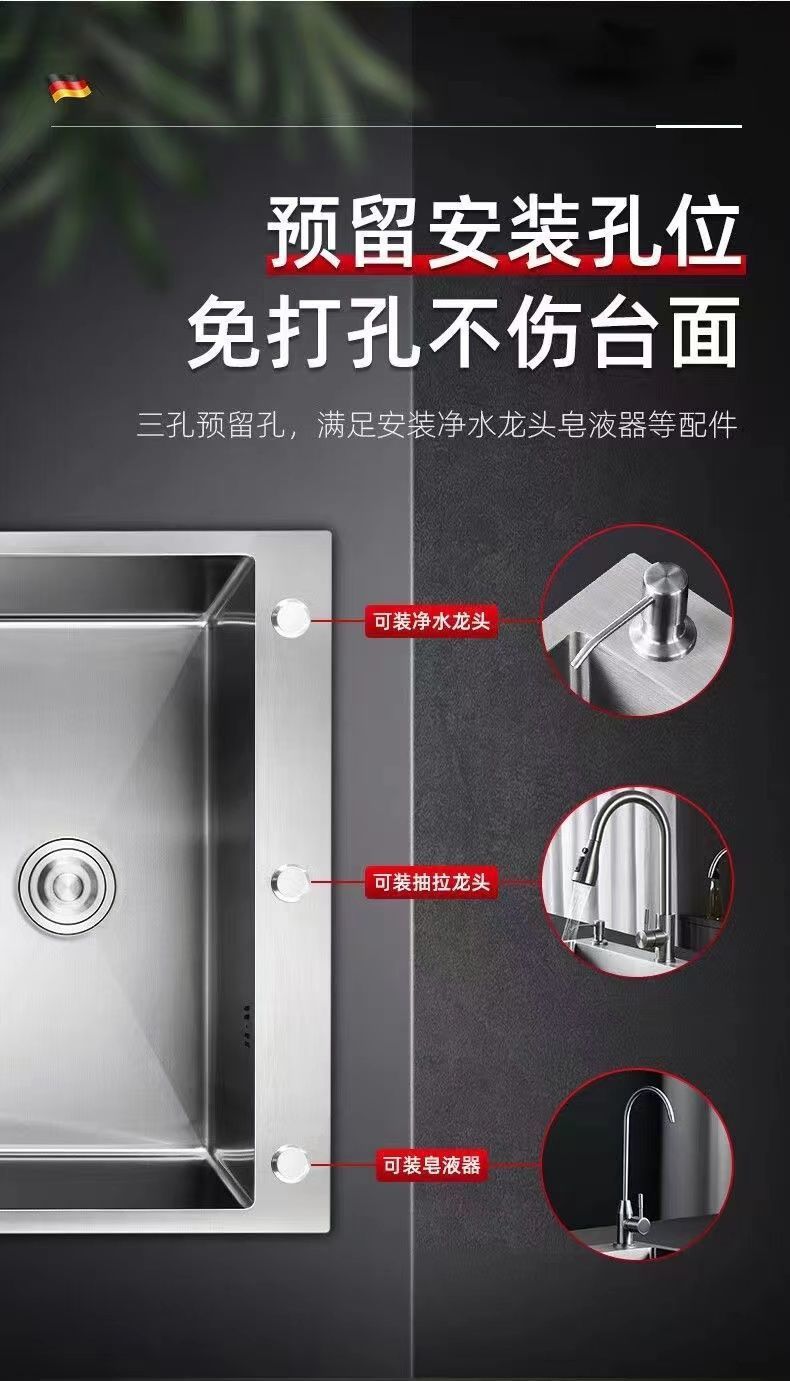 预留安装孔位
免打孔不伤台面

三孔预留孔，满足安装净水龙头皂液器等配件

可装净水龙头

可装抽拉龙头

可装皂液器