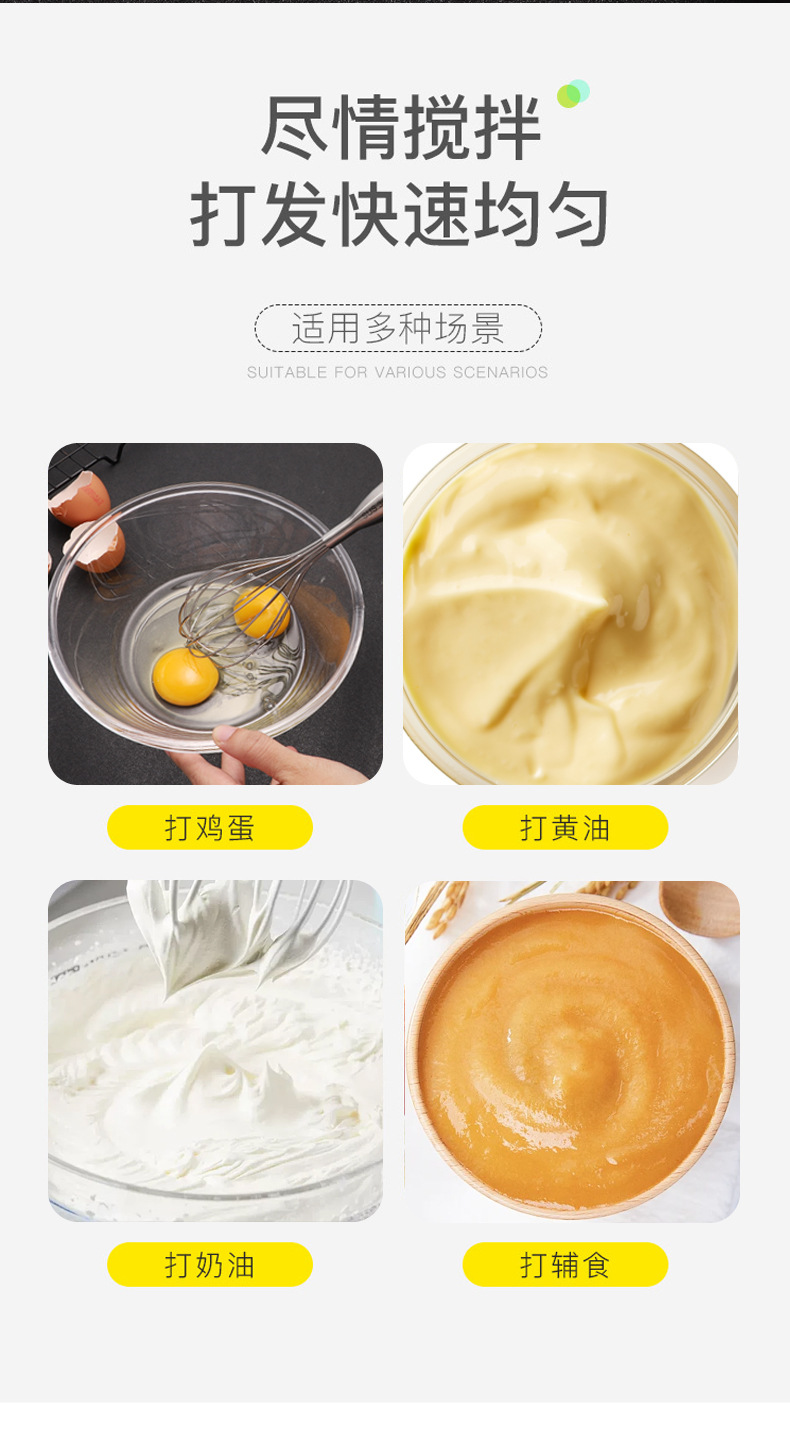 尽情搅拌
打发快速均匀

适用多种场景
SUITABLE FOR VARIOUS SCENARIOS

打鸡蛋

打黄油

打奶油

打辅食