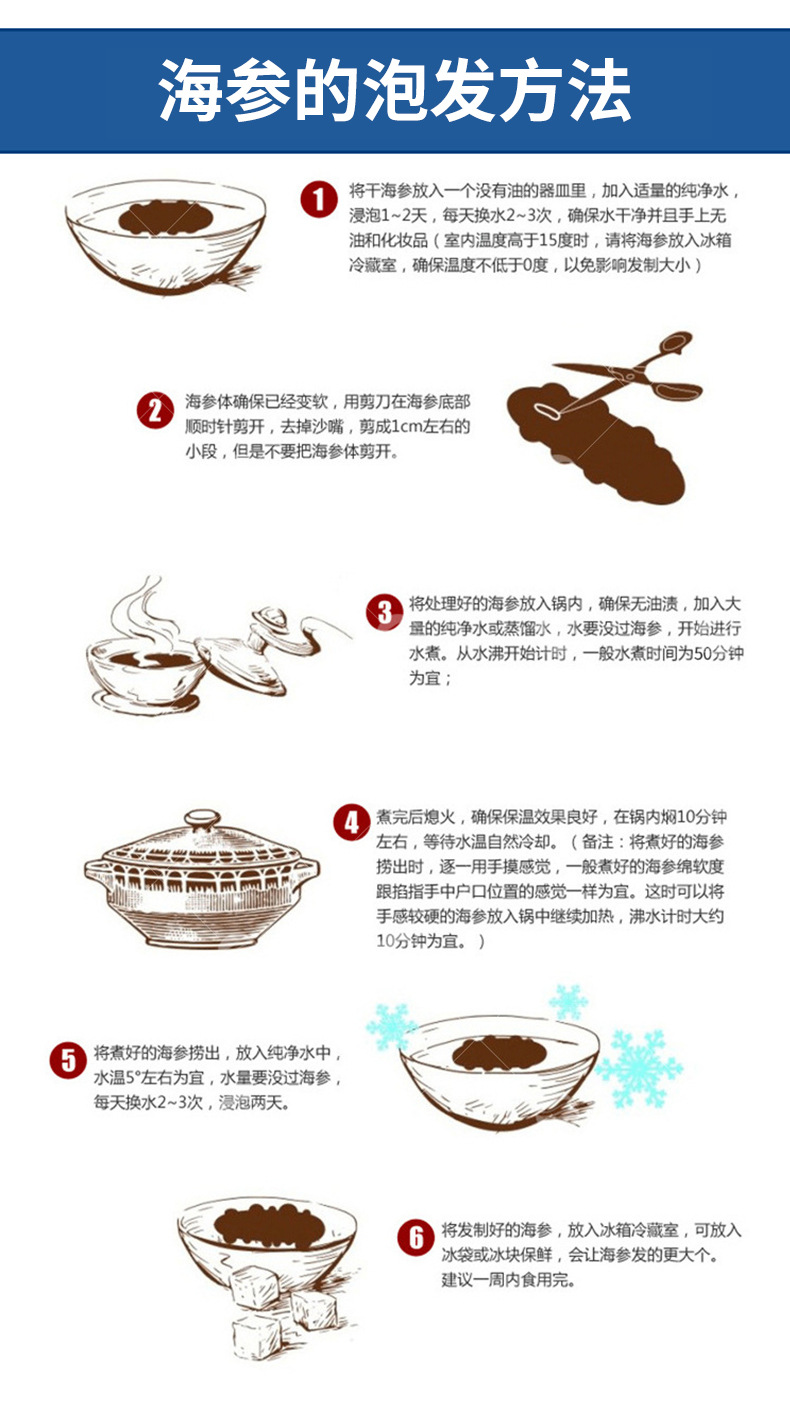 海参的泡发方法

1 将干海参放入一个没有油的器皿里，加入适量的纯净水，浸泡1~2天，每天换水2~3次，确保水干净并且手上无油和化妆品（室内温度高于15度时，请将海参放入冰箱冷藏室，确保温度不低于0度，以免影响发制大小）

2 海参体确保已经变软，用剪刀在海参底部顺时针剪开，去掉沙嘴，剪成1cm左右的小段，但是不要把海参体剪开。

3 将处理好的海参放入锅内，确保无油渍，加入大量的纯净水或蒸馏水，水要没过海参，开始进行水煮。从水沸开始计时，一般水煮时间为50分钟为宜；

4 煮完后熄火，确保保温效果良好，在锅内焖10分钟左右，等待水温自然冷却。（备注：将煮好的海参捞出时，逐一用手摸感觉，一般煮好的海参绵软度跟掐指手中户口位置的感觉一样为宜。这时可以将手感较硬的海参放入锅中继续加热，沸水计时大约10分钟为宜。）

5 将煮好的海参捞出，放入纯净水中，水温5°左右为宜，水量要没过海参，每天换水2~3次，浸泡两天。

6 将发制好的海参，放入冰箱冷藏室，可放入冰袋或冰块保鲜，会让海参发的更大个。建议一周内食用完。