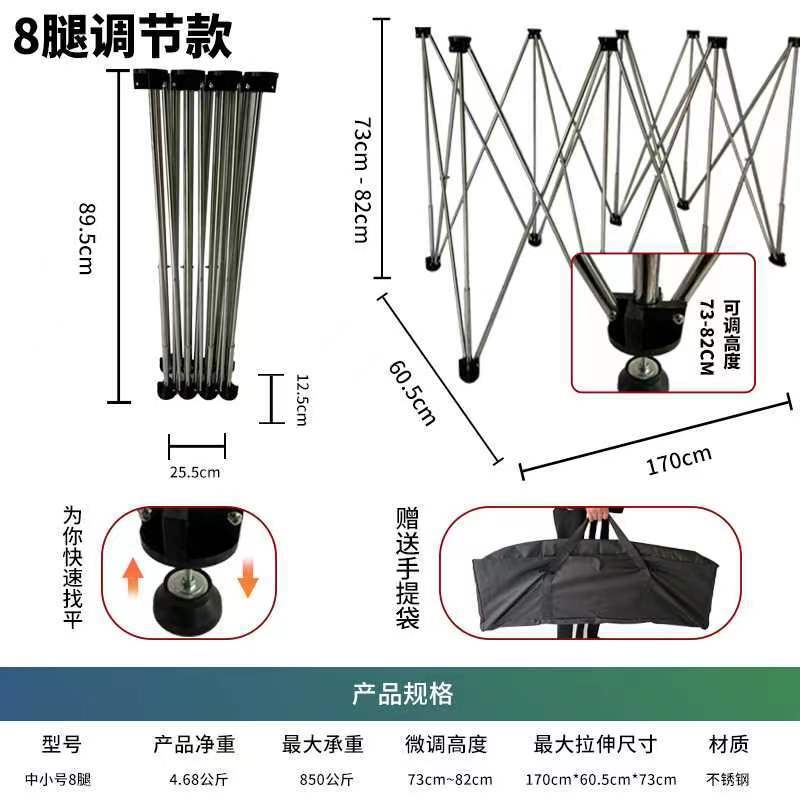 8腿调节款

89.5cm

12.5cm

25.5cm

73cm - 82cm

可调高度
73-82CM

60.5cm

170cm

为你快速找平

赠送手提袋

产品规格

| 型号 | 产品净重 | 最大承重 | 微调高度 | 最大拉伸尺寸 | 材质 |
|---|---|---|---|---|---|
| 中小号8腿 | 4.68公斤 | 850公斤 | 73cm~82cm | 170cm*60.5cm*73cm | 不锈钢 |