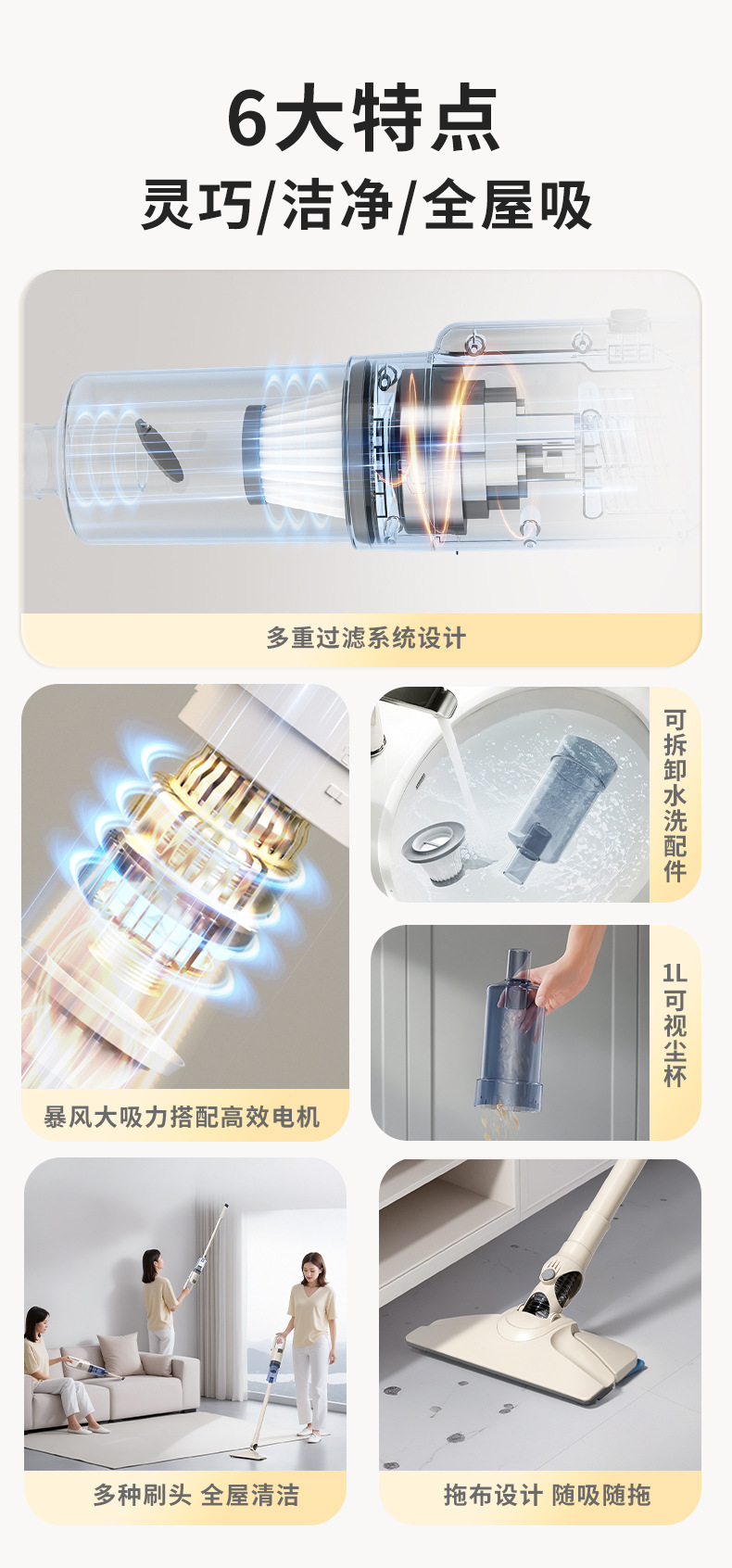 6大特点
灵巧/洁净/全屋吸

多重过滤系统设计

暴风大吸力搭配高效电机

可拆卸水洗配件

1L可视尘杯

多种刷头 全屋清洁

拖布设计 随吸随拖