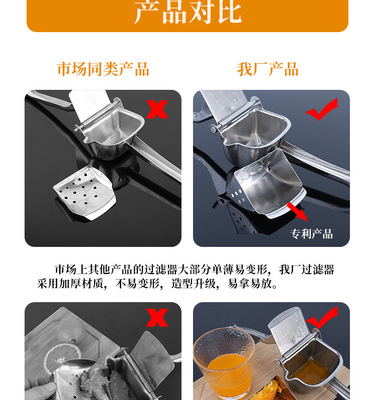 产品对比

市场同类产品

我厂产品

专利产品

市场上其他产品的过滤器大部分单薄易变形，我厂过滤器采用加厚材质，不易变形，造型升级，易拿易放。