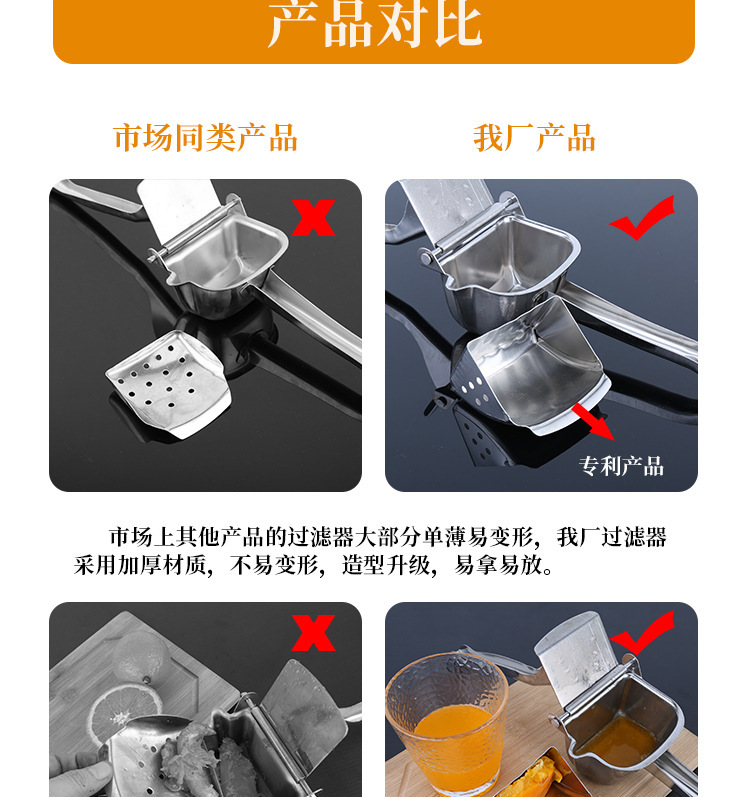 产品对比

市场同类产品

我厂产品

专利产品

市场上其他产品的过滤器大部分单薄易变形，我厂过滤器采用加厚材质，不易变形，造型升级，易拿易放。